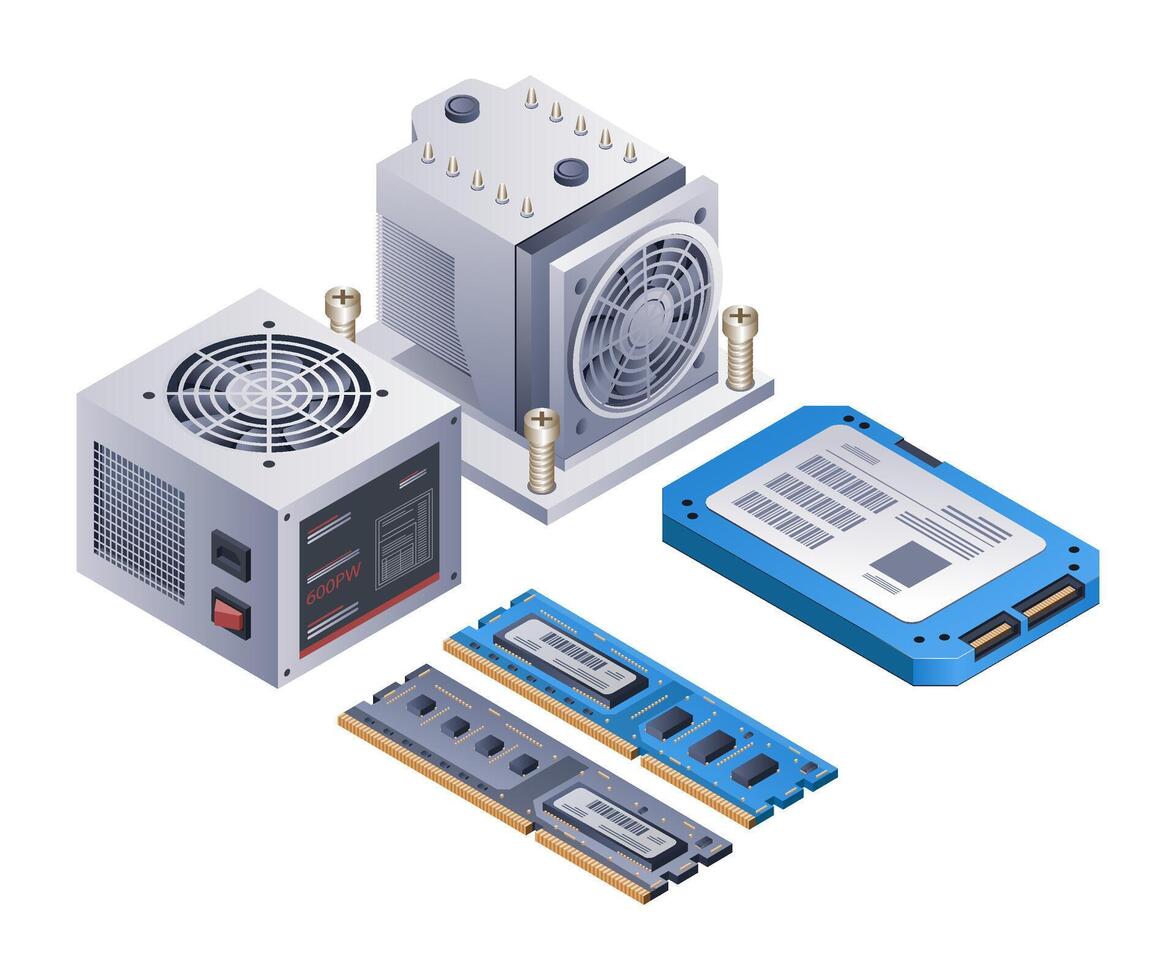 600PW