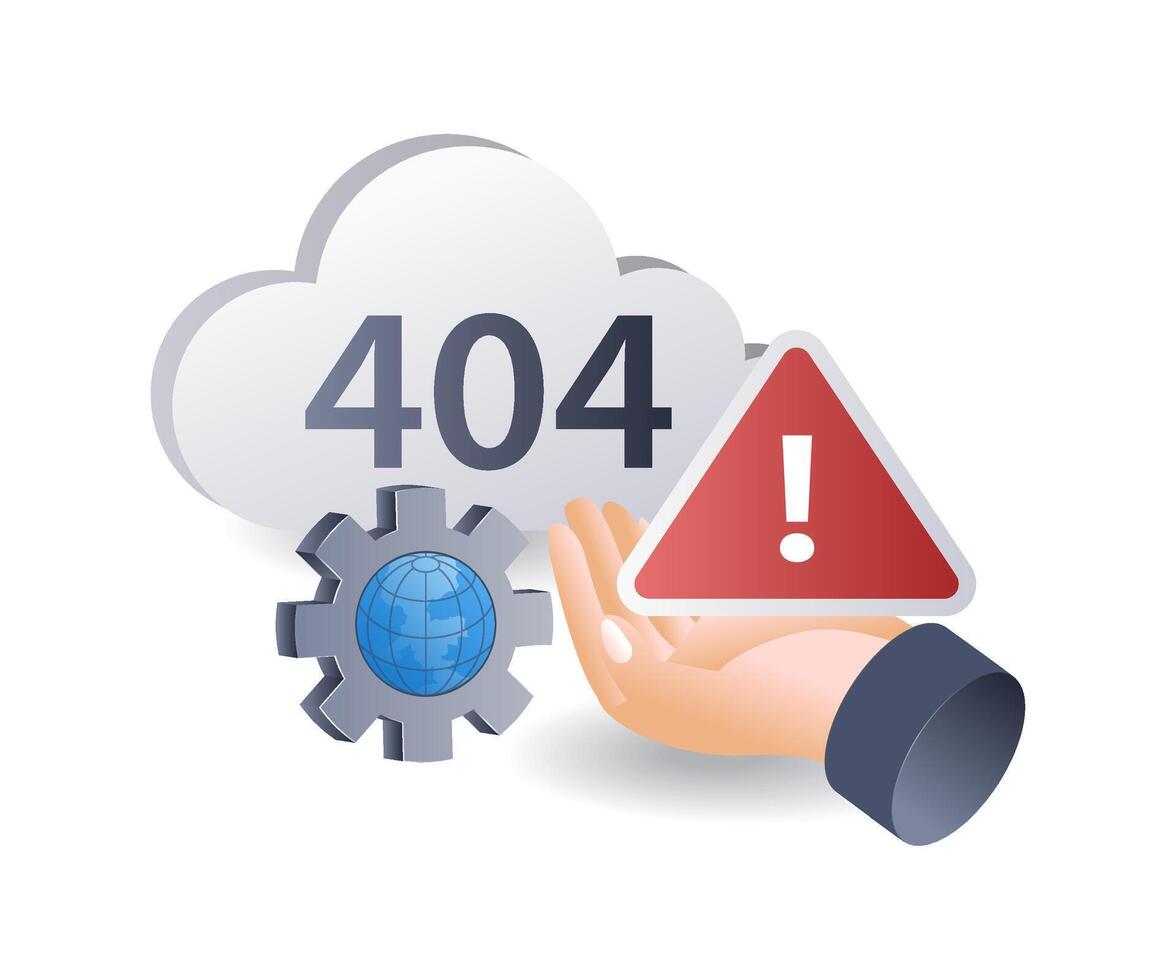 404

!