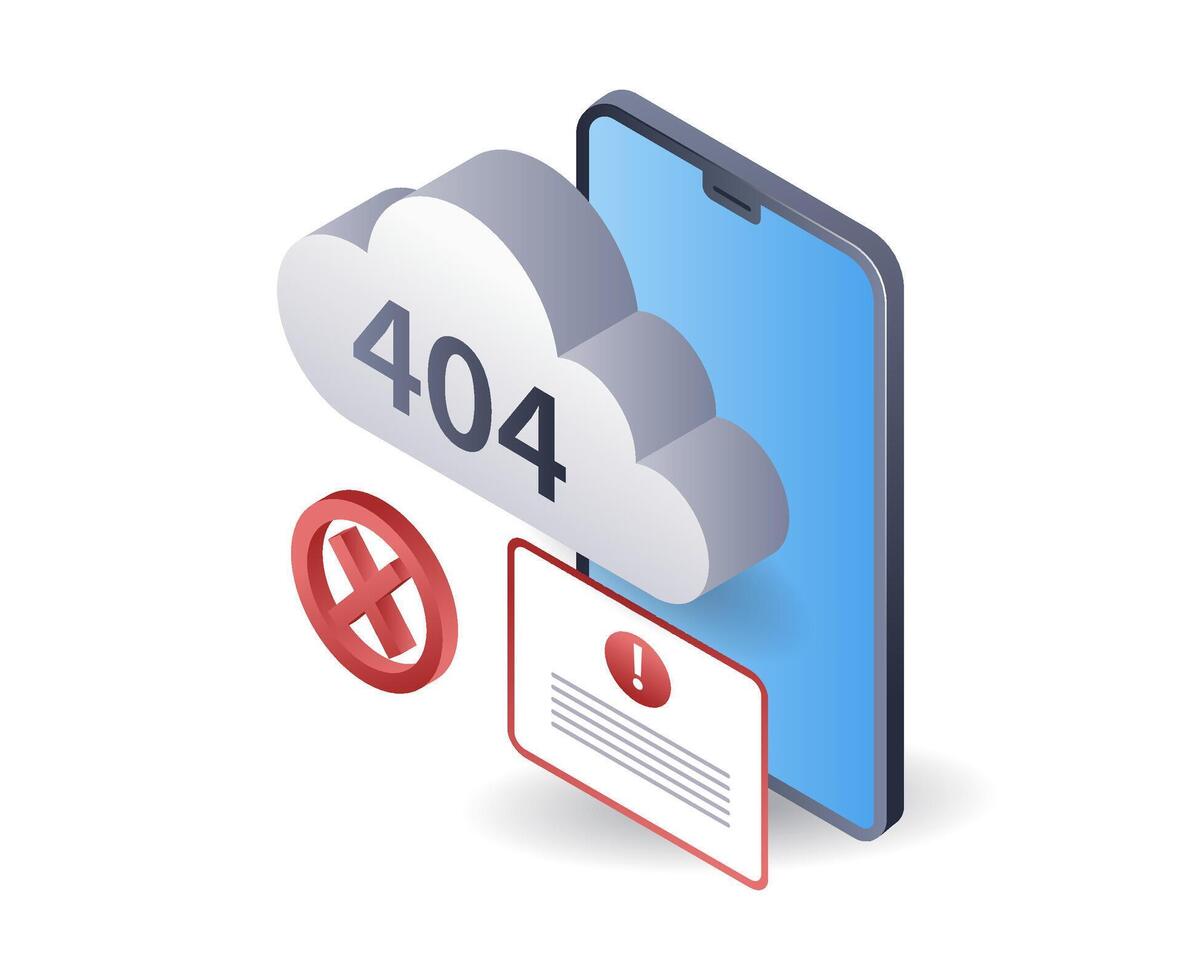 404

!