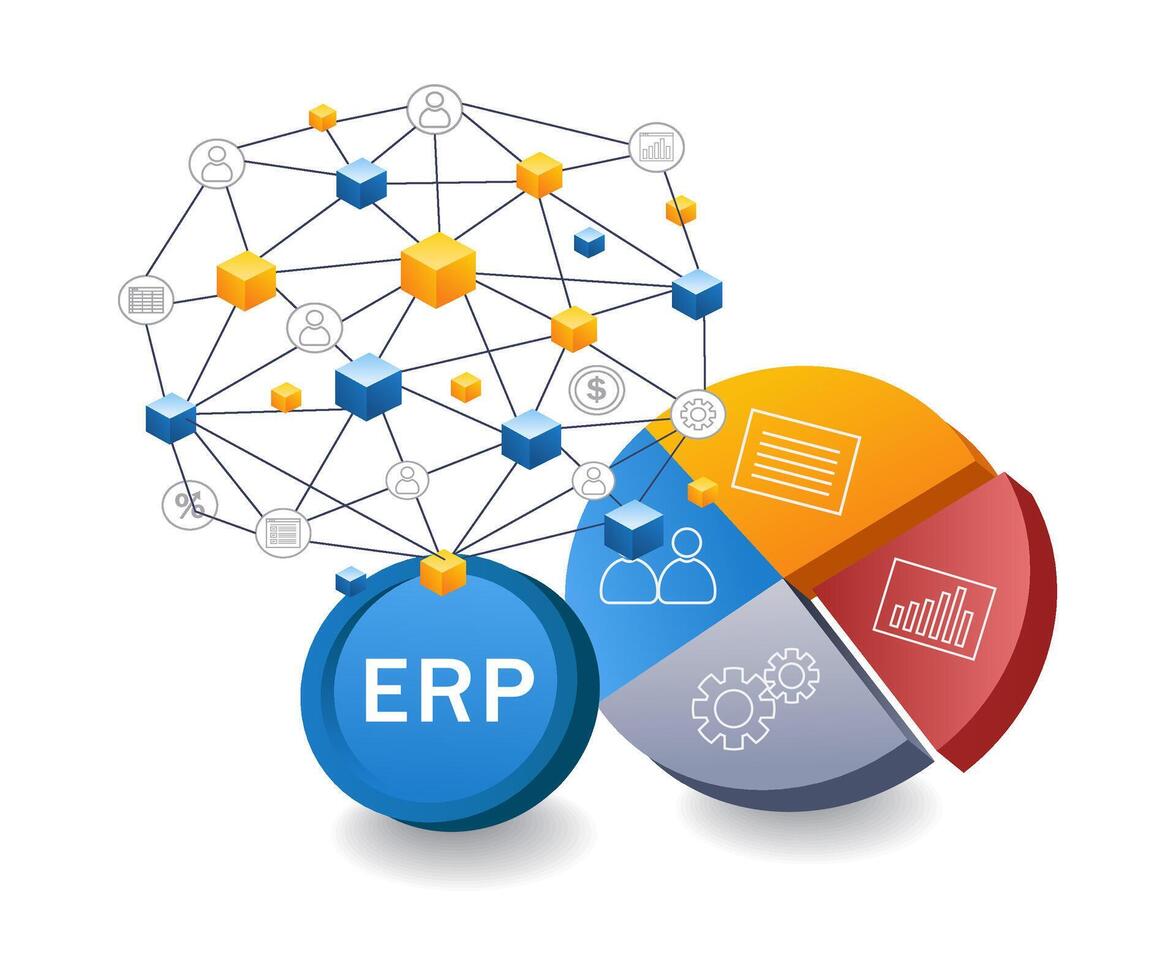 ERP