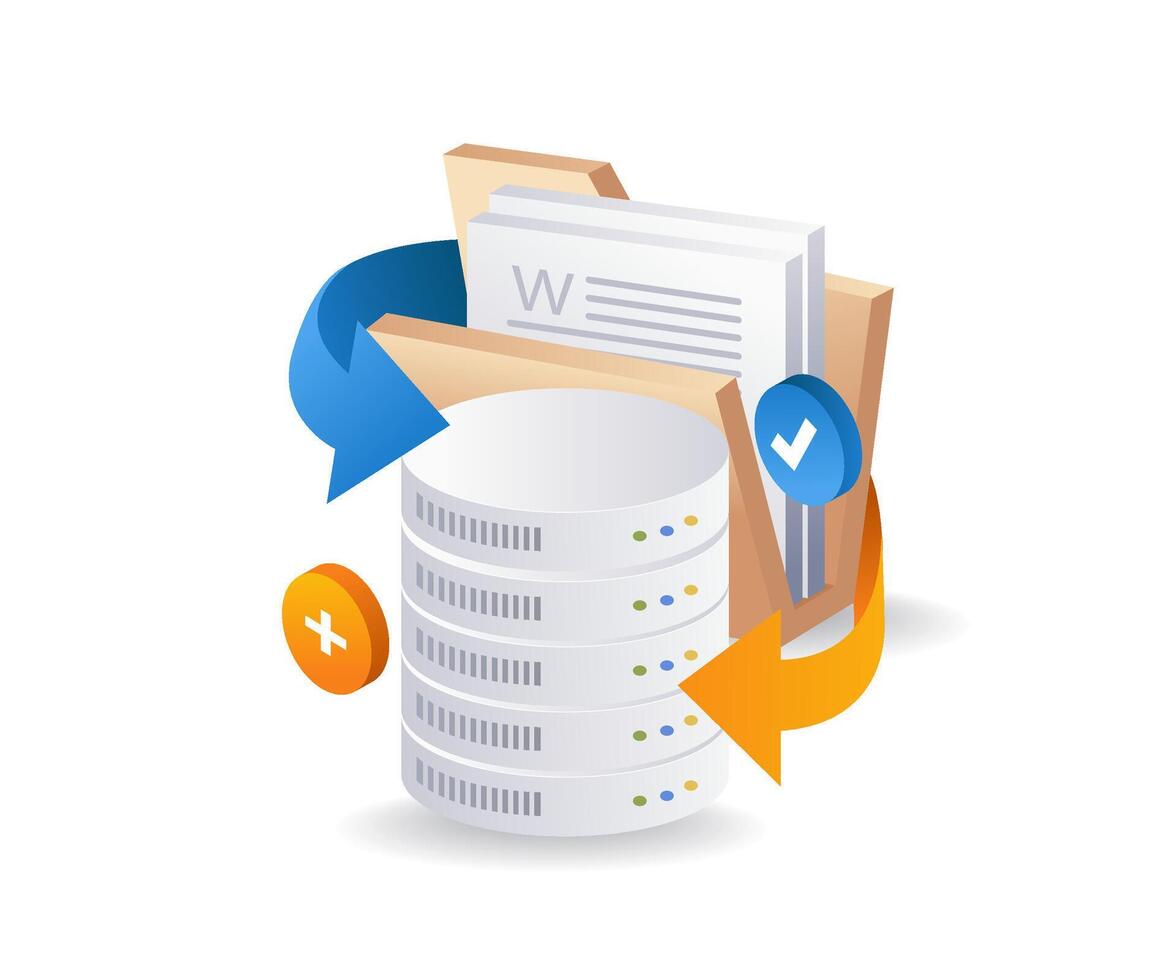 W