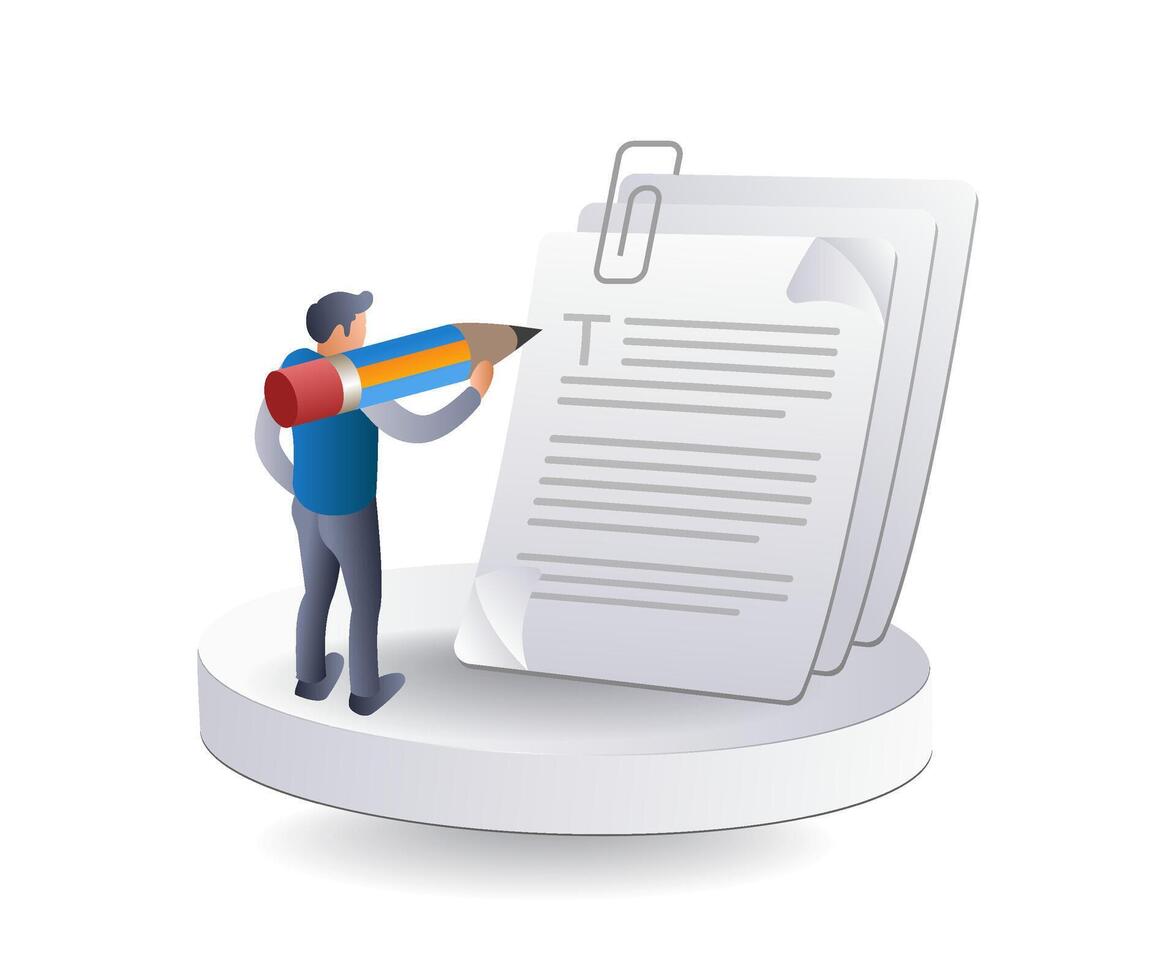 T