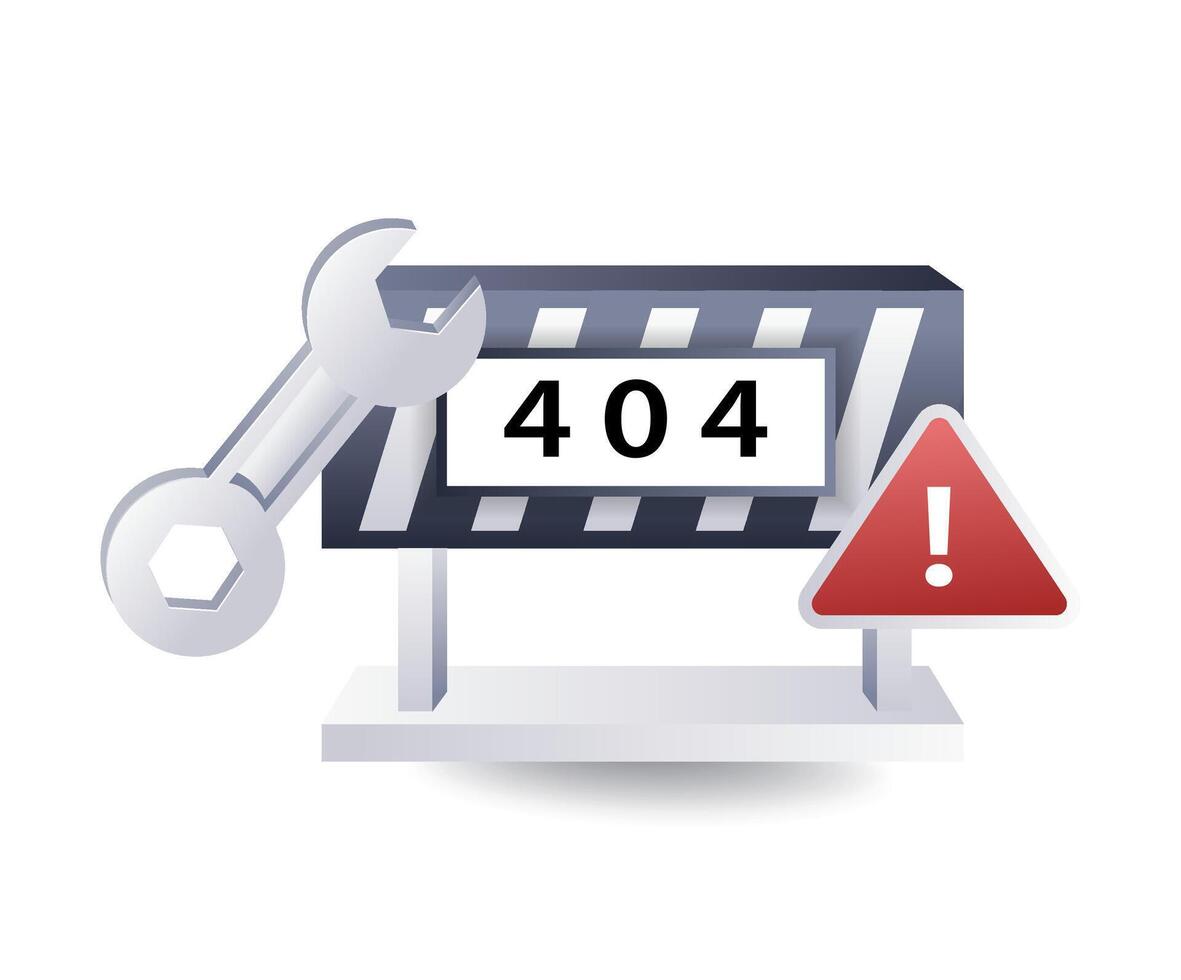 404

!