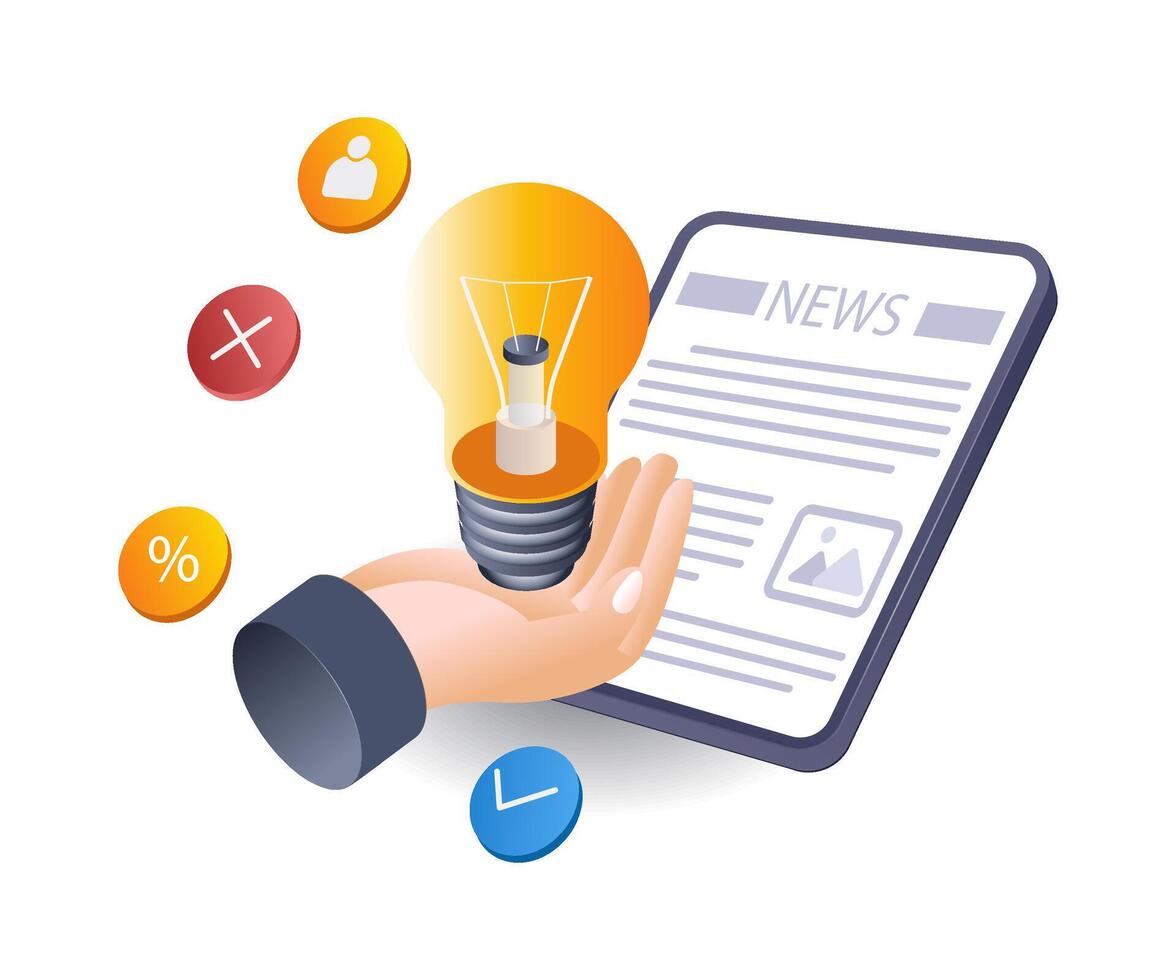 NEWS

%