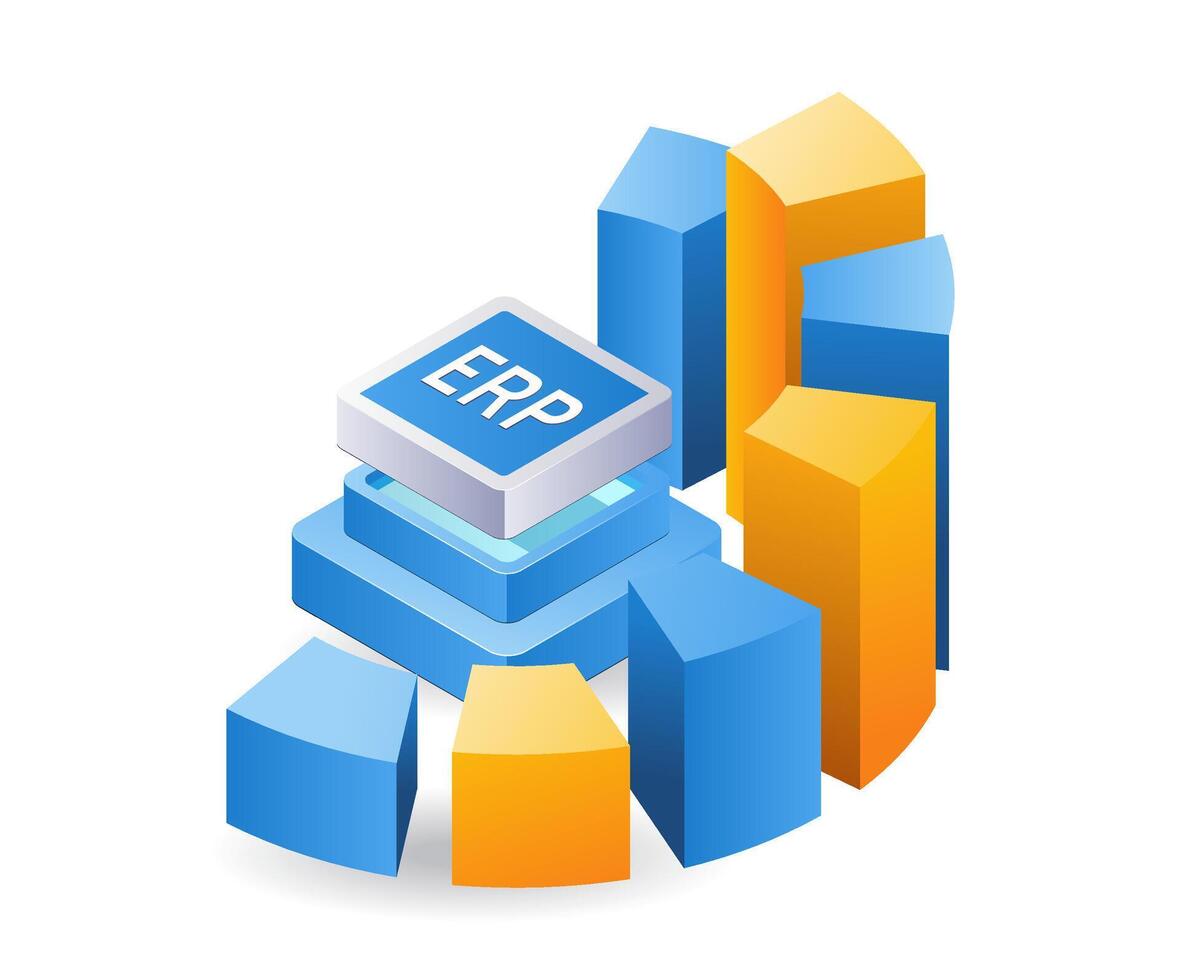 ERP