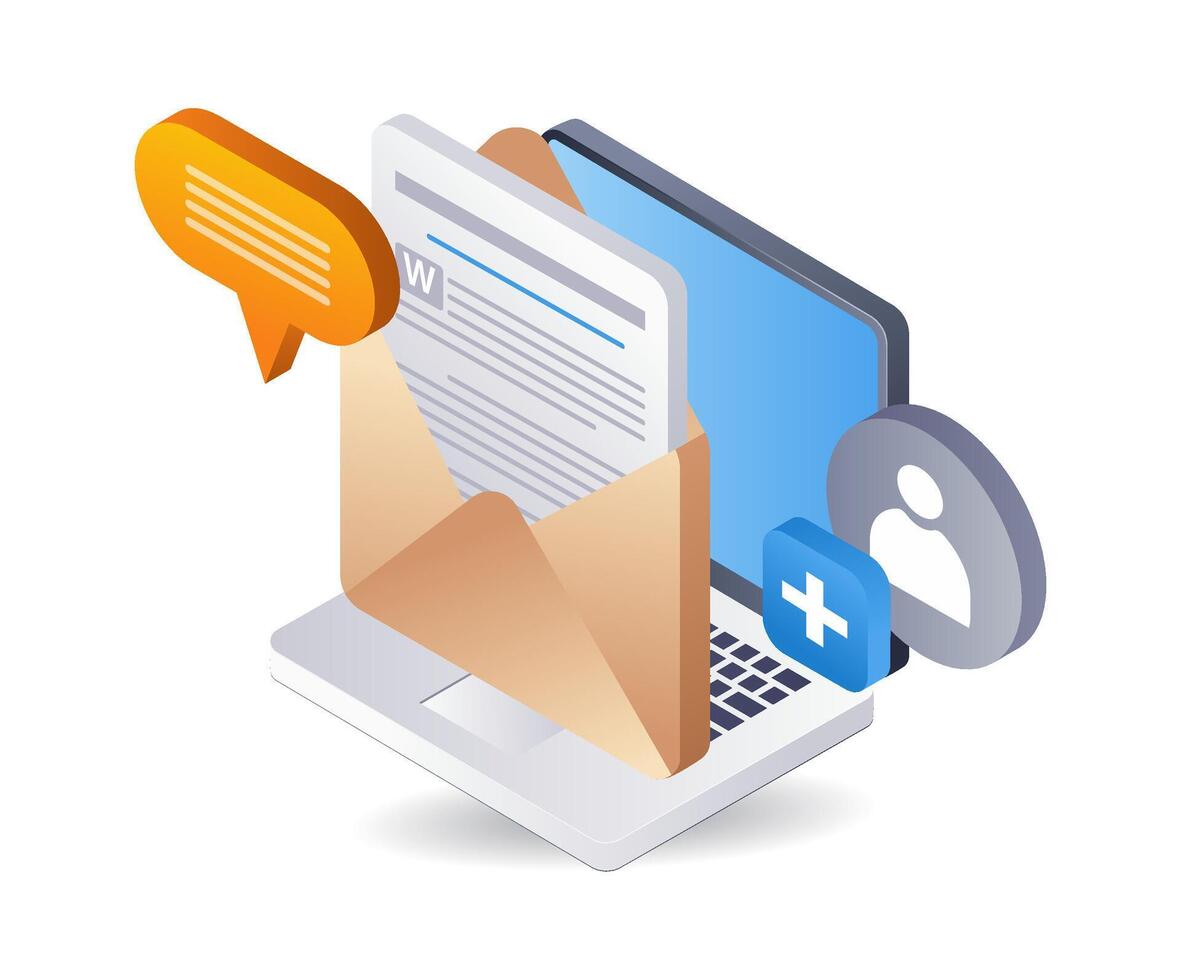 W