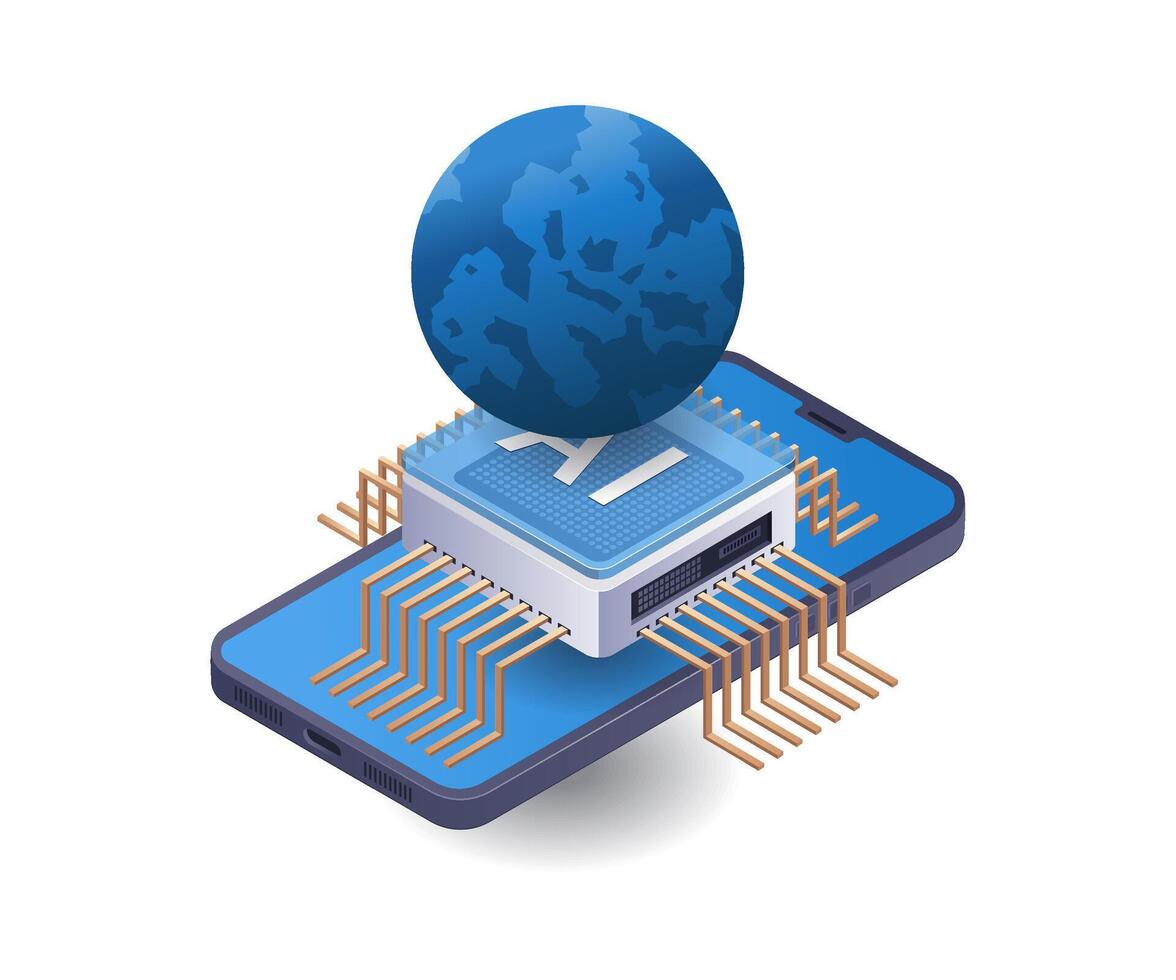 AI