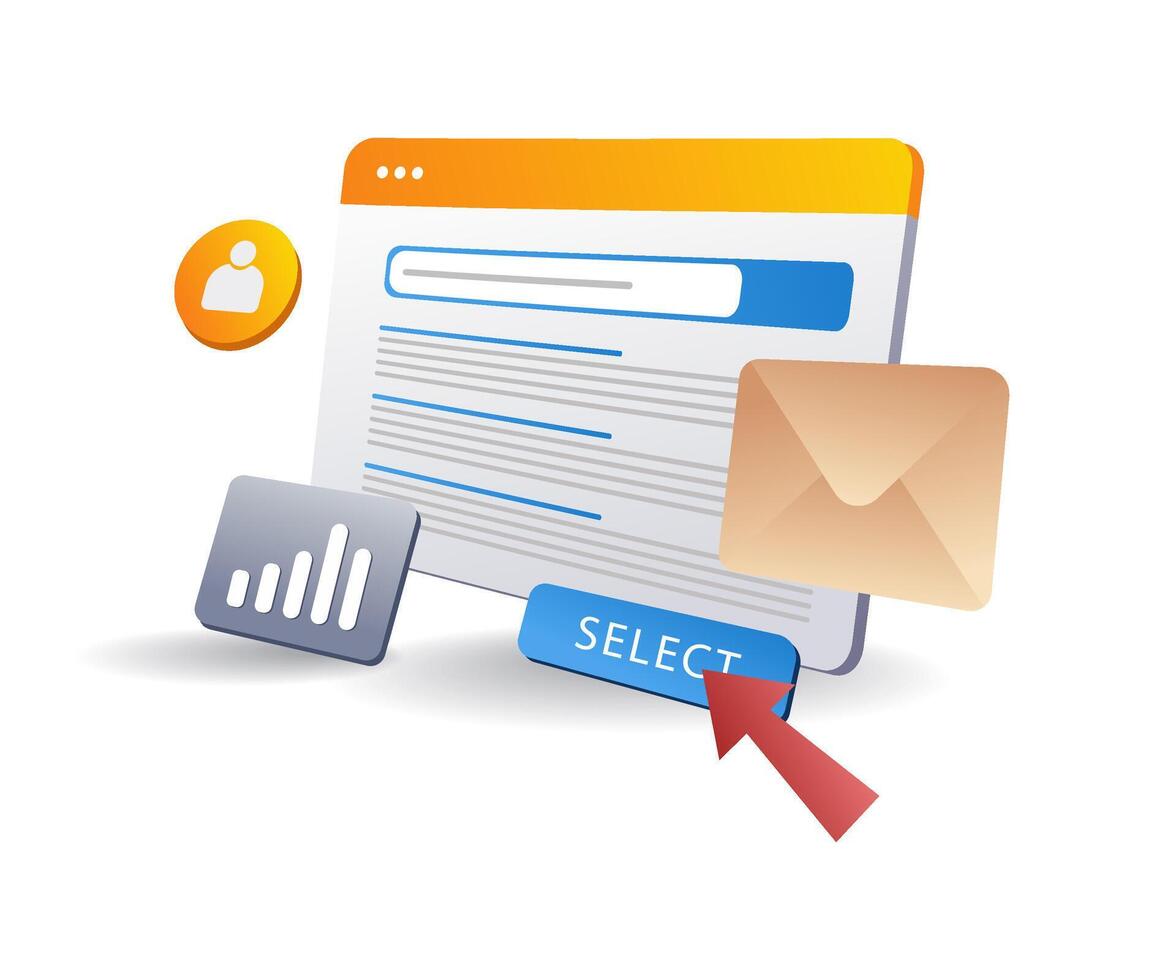 SELECT