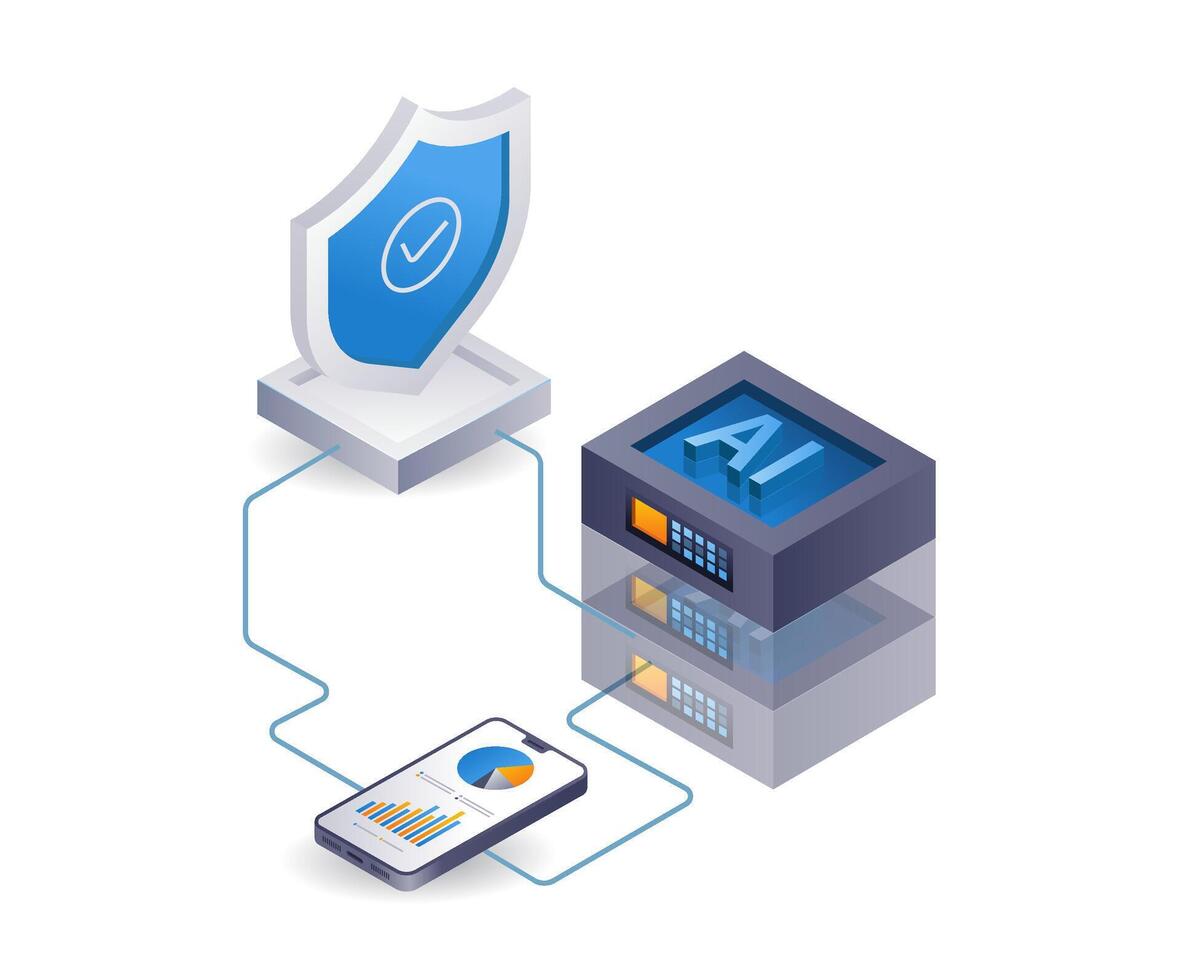 AI