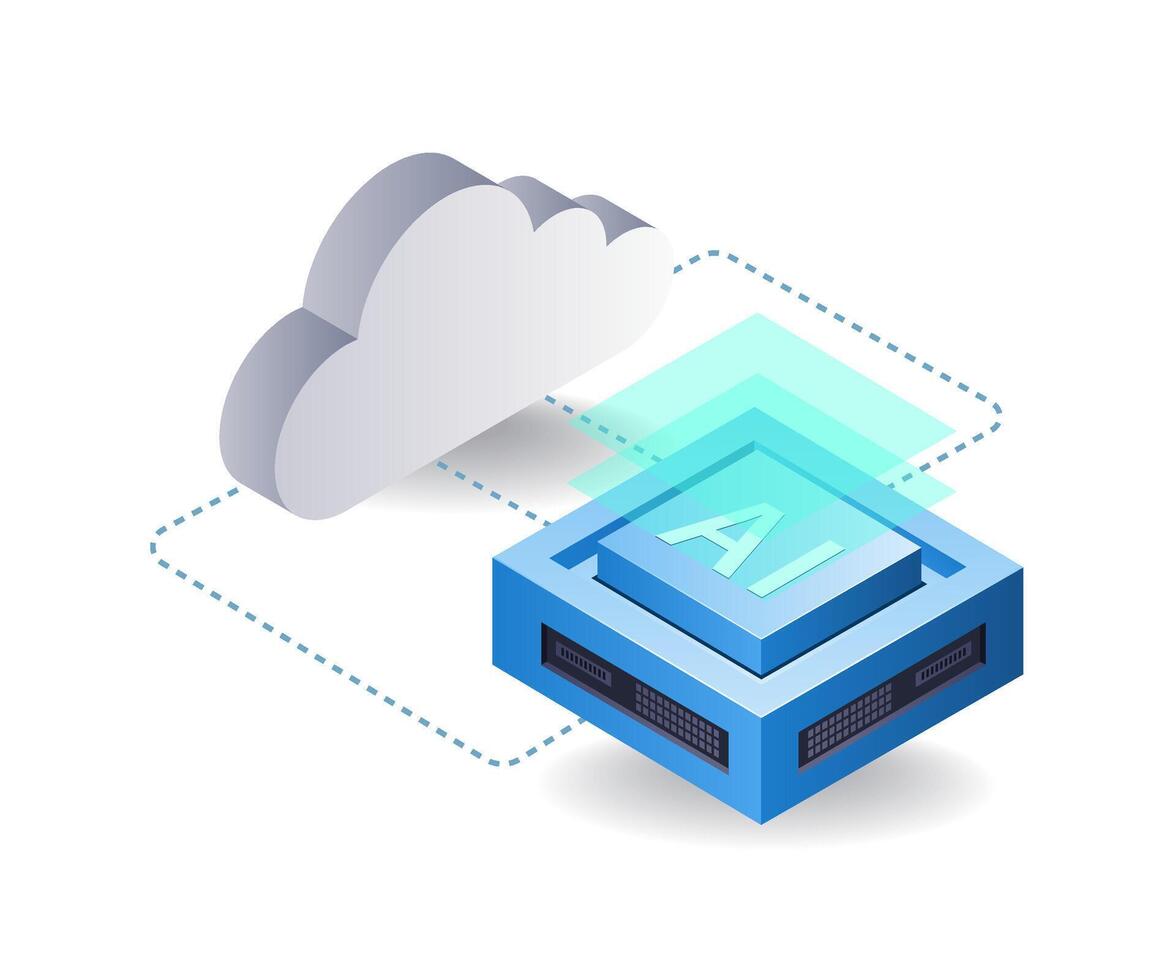 AI