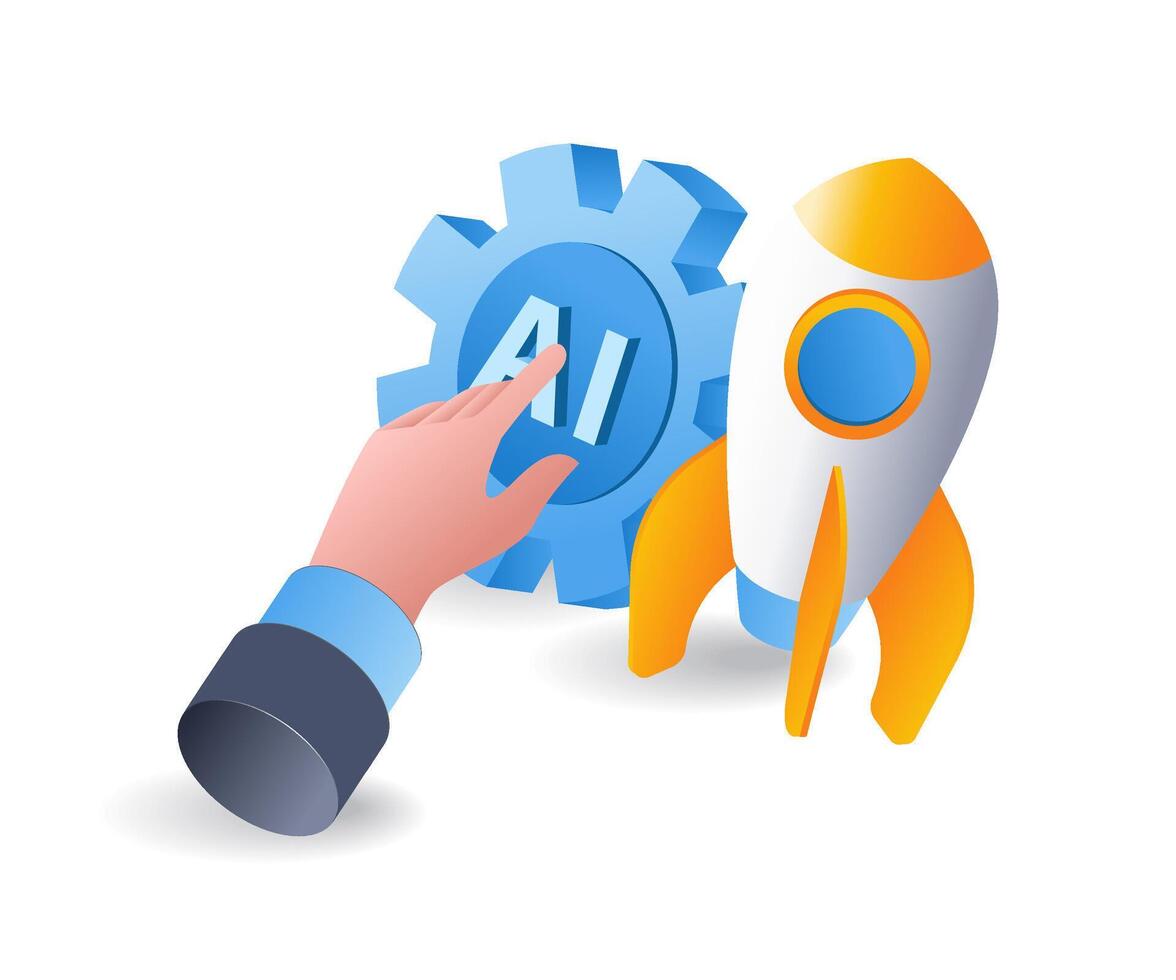 AI