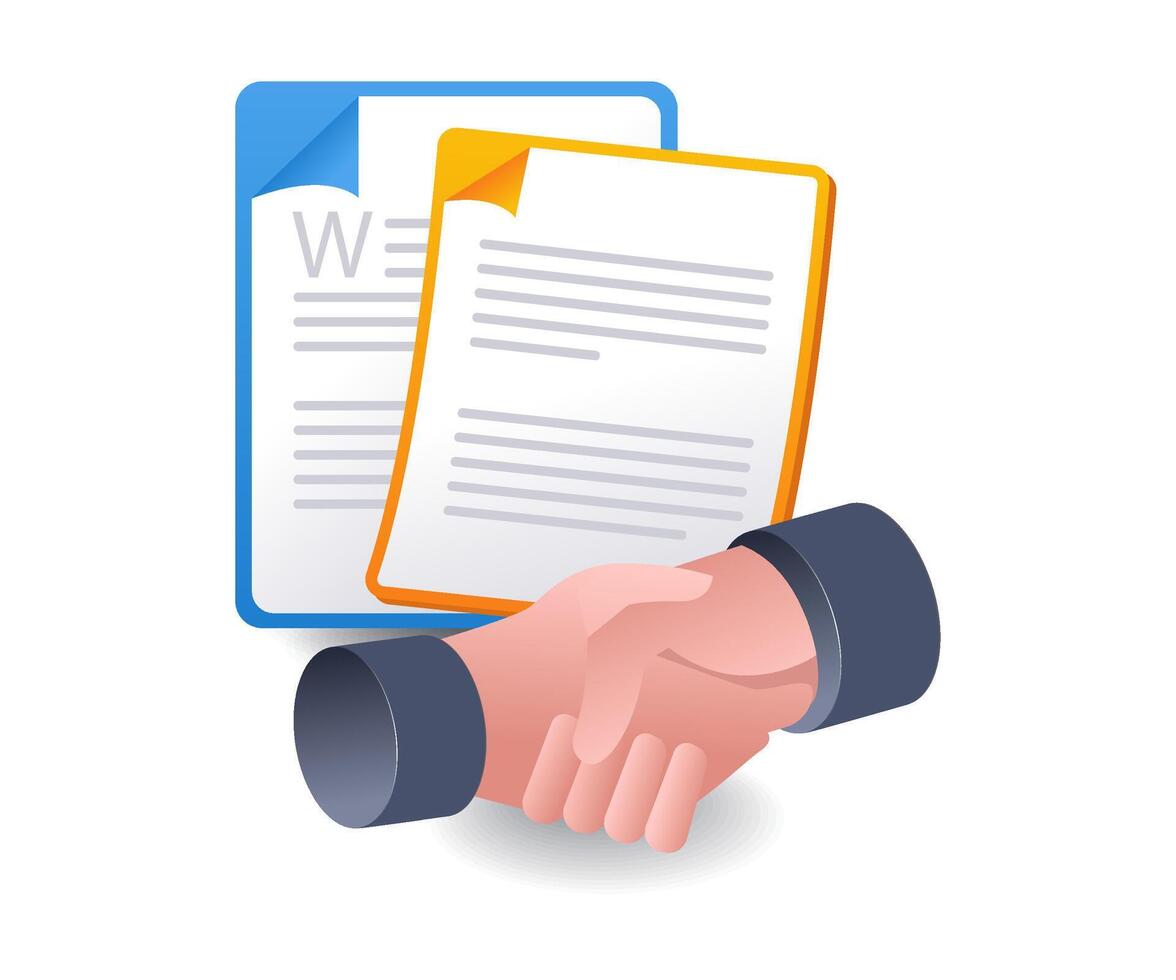 W