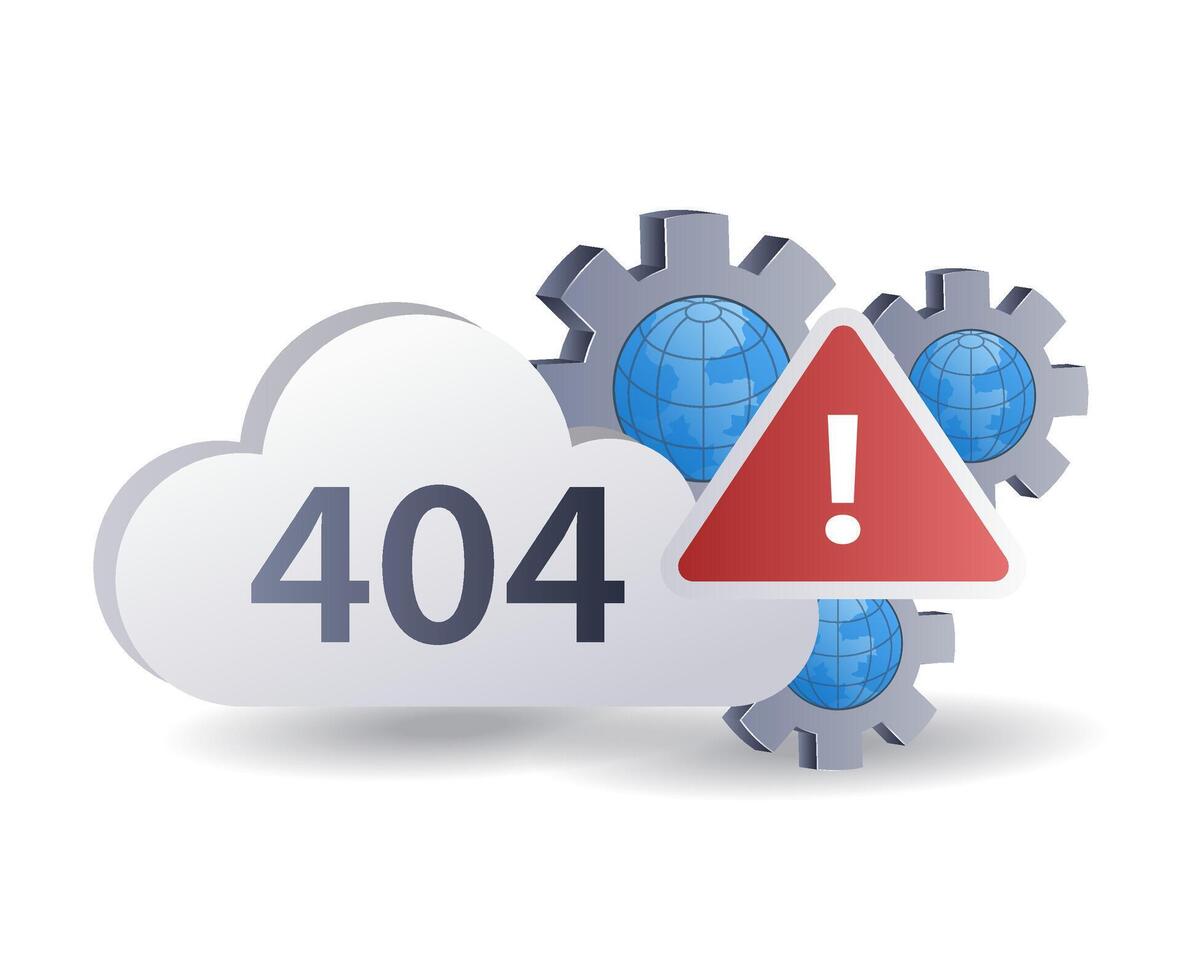 404

!