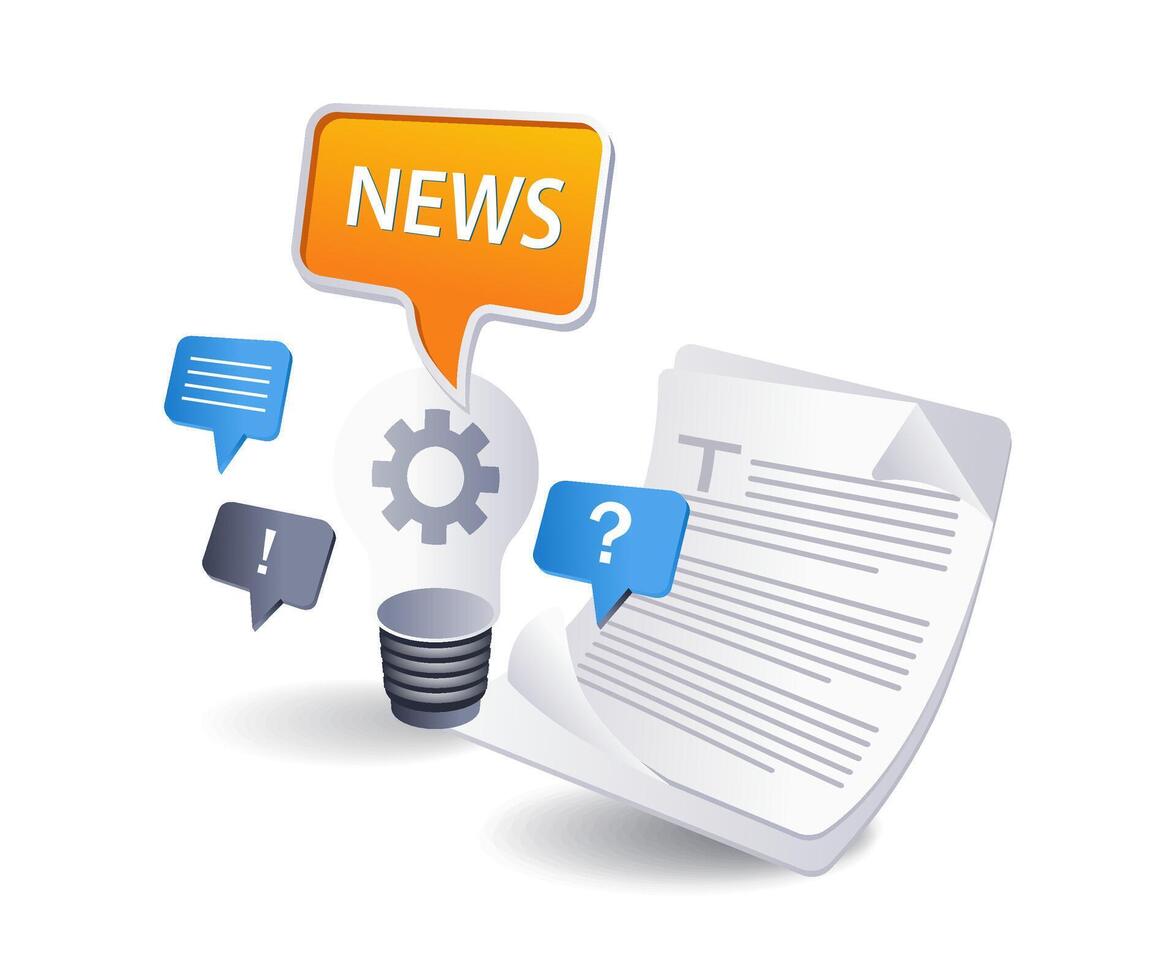 NEWS

!

?

T