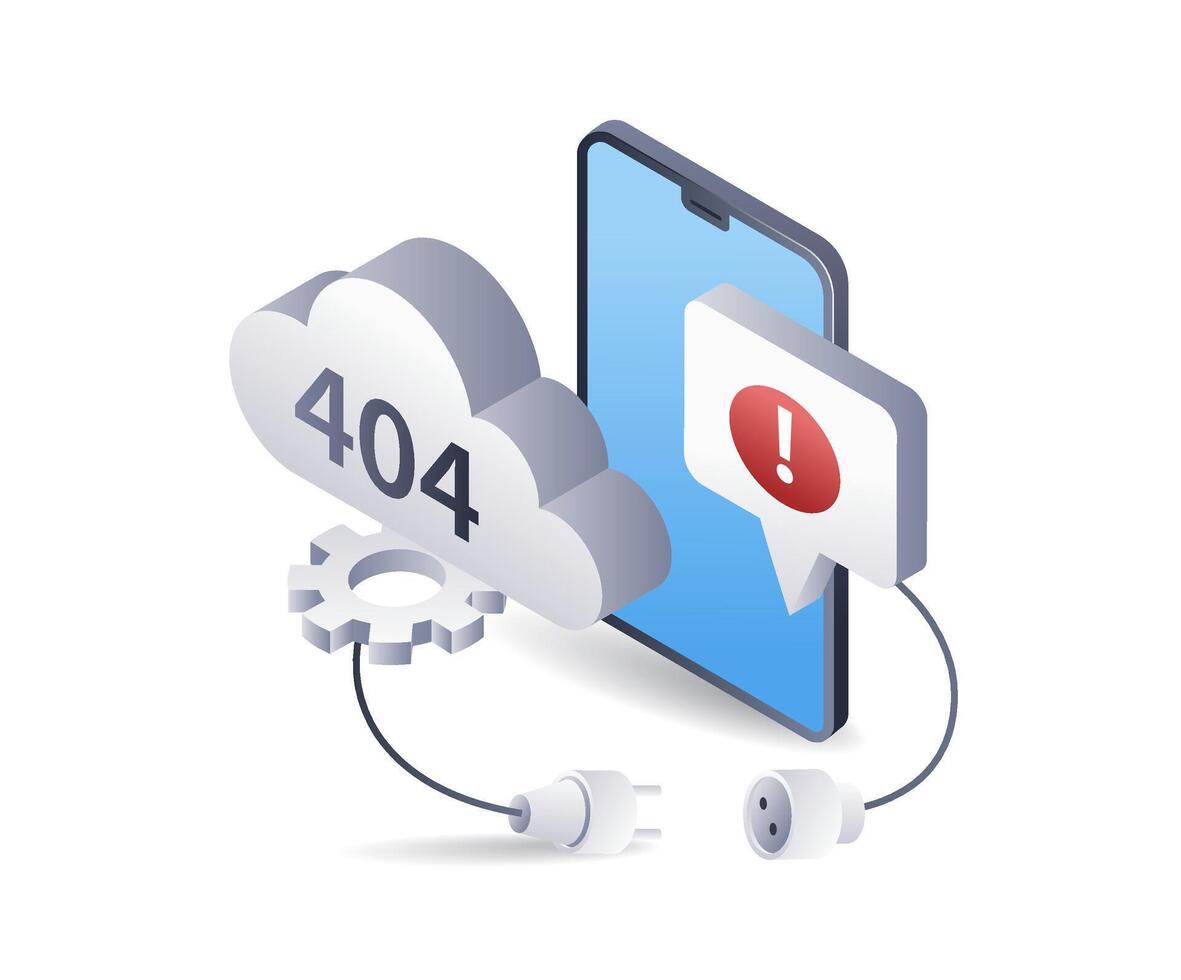 404

!