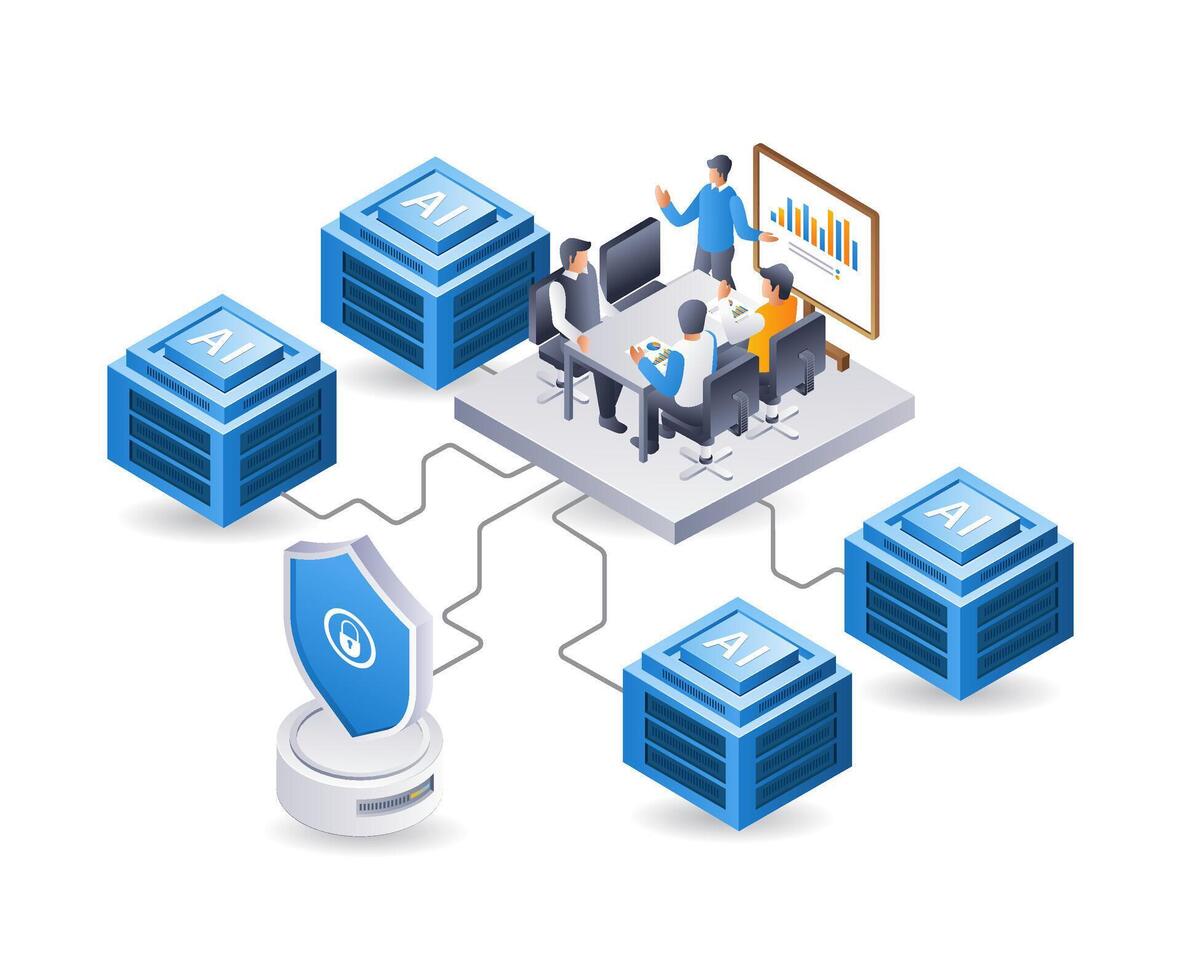 AI

AI

AI

AI