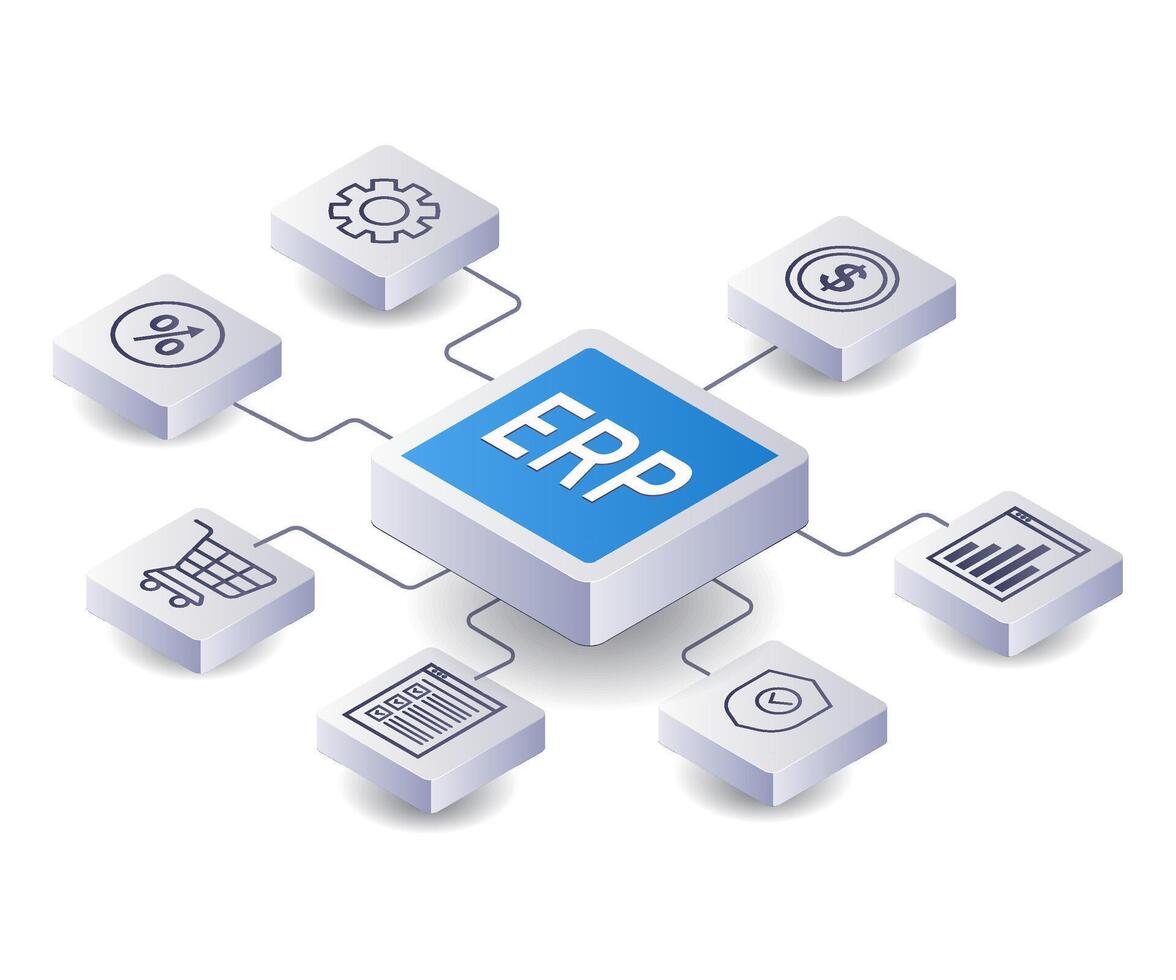 ERP