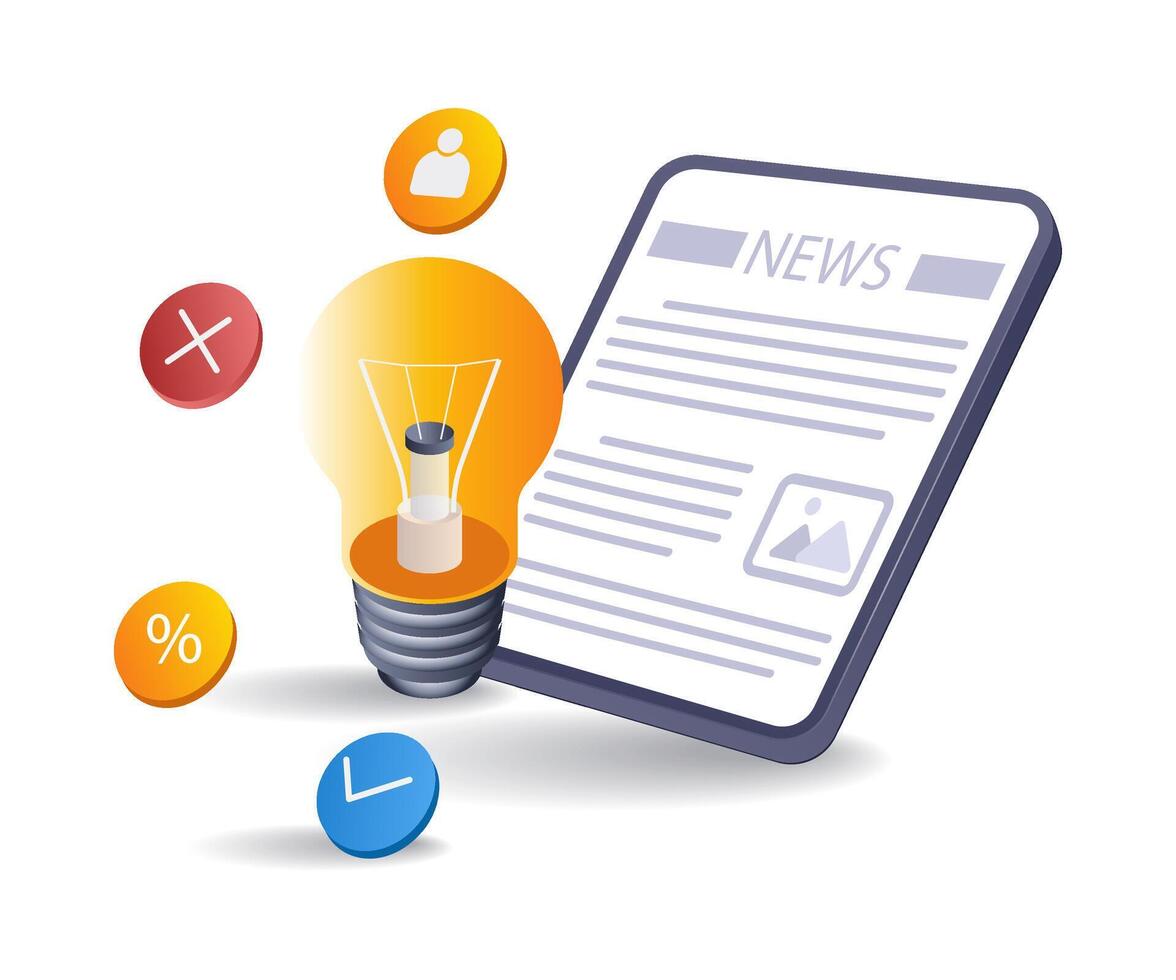 NEWS

%