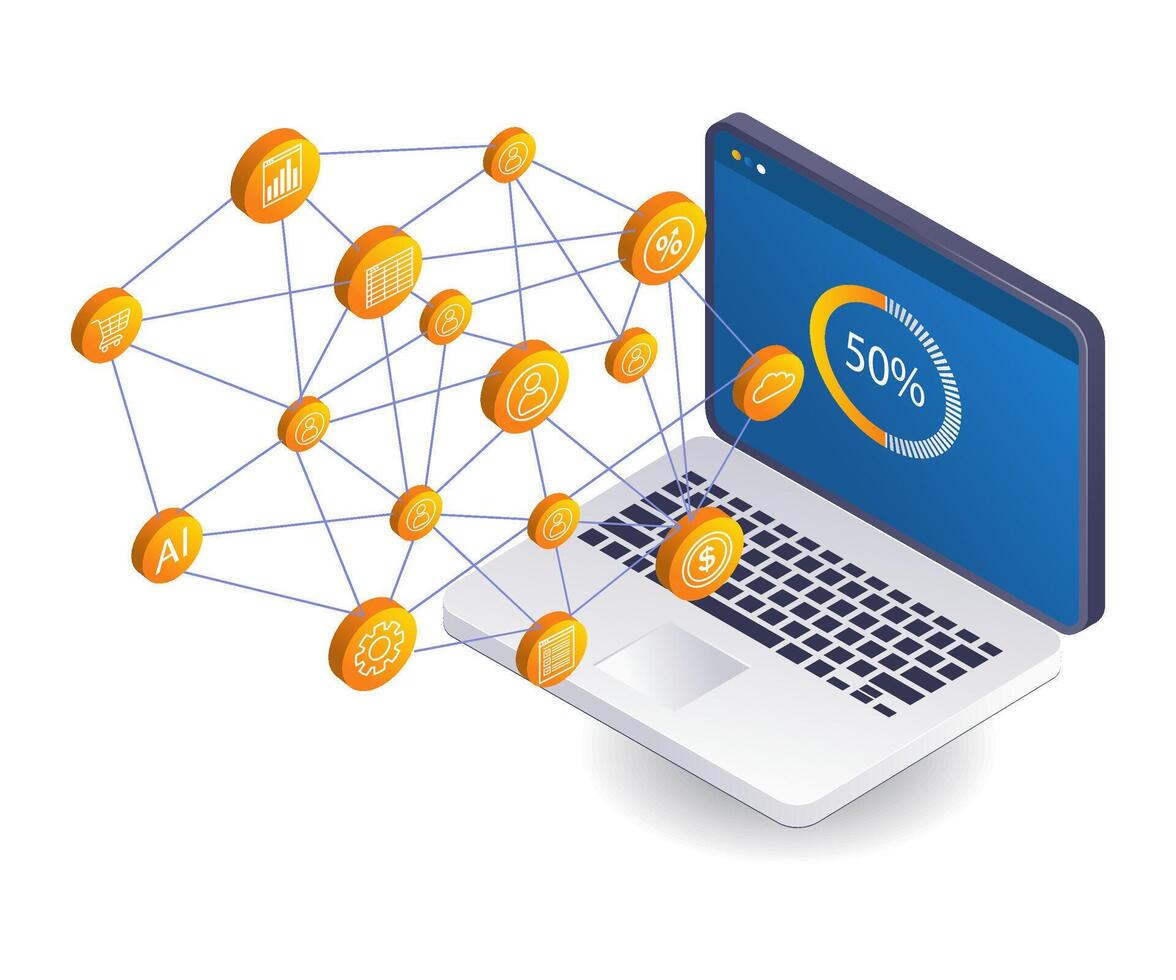 %

50%

AI

$