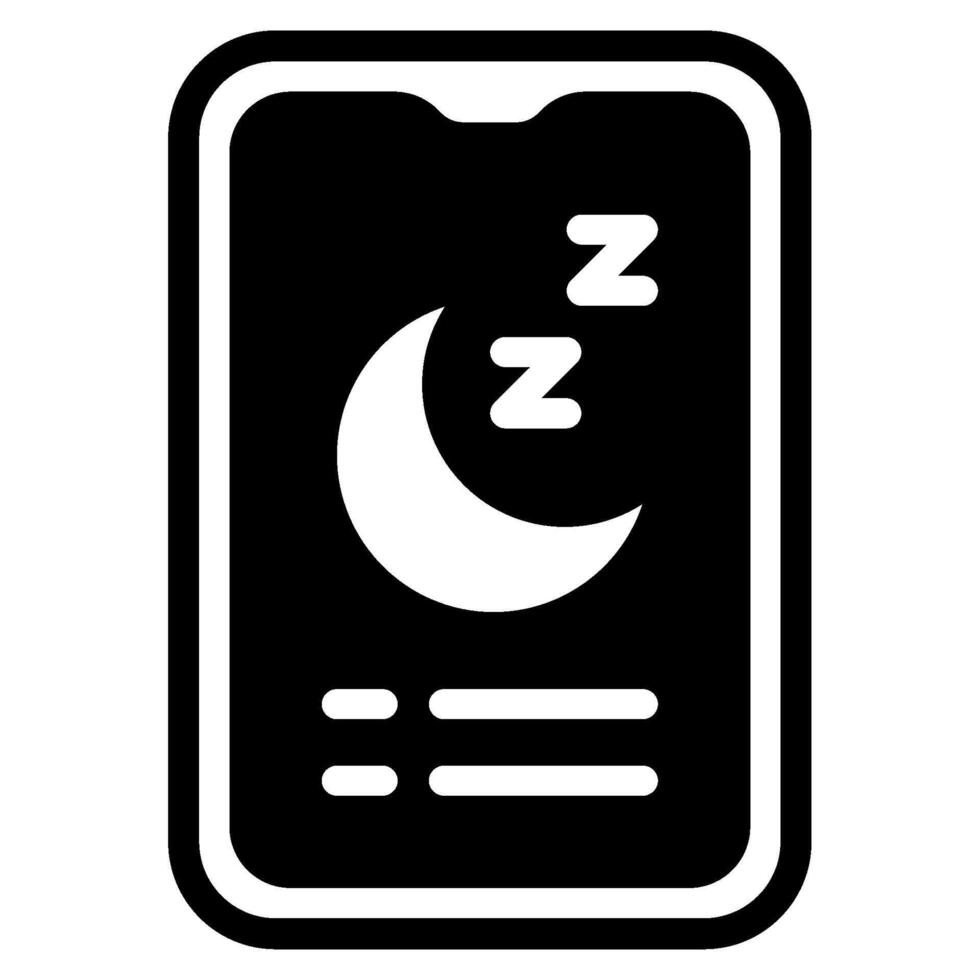 Z
Z