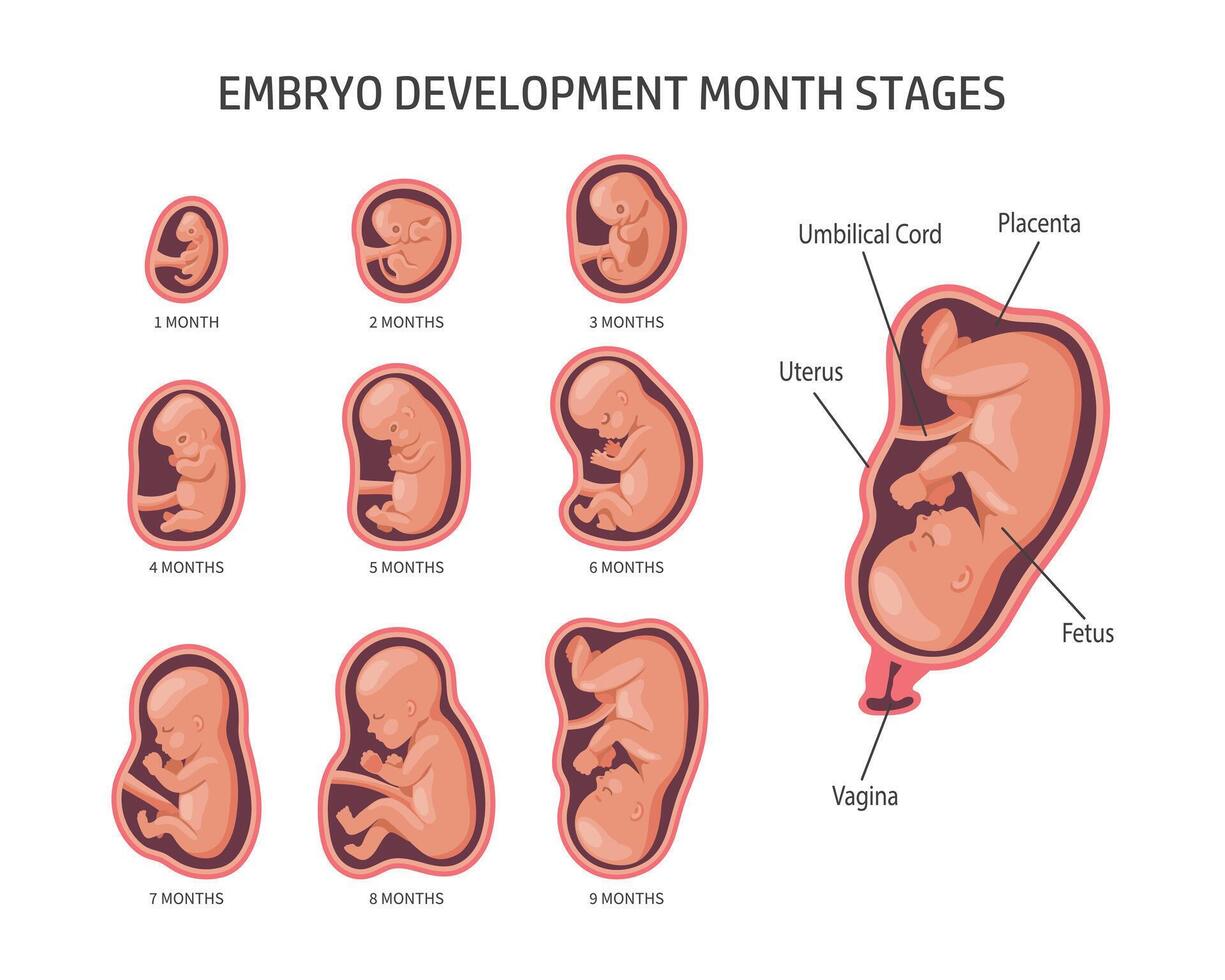 EMBRYO DEVELOPMENT MONTH STAGES

1 MONTH
2 MONTHS
3 MONTHS
4 MONTHS
5 MONTHS
6 MONTHS
7 MONTHS
8 MONTHS
9 MONTHS

Umbilical Cord
Placenta
Uterus
Fetus
Vagina