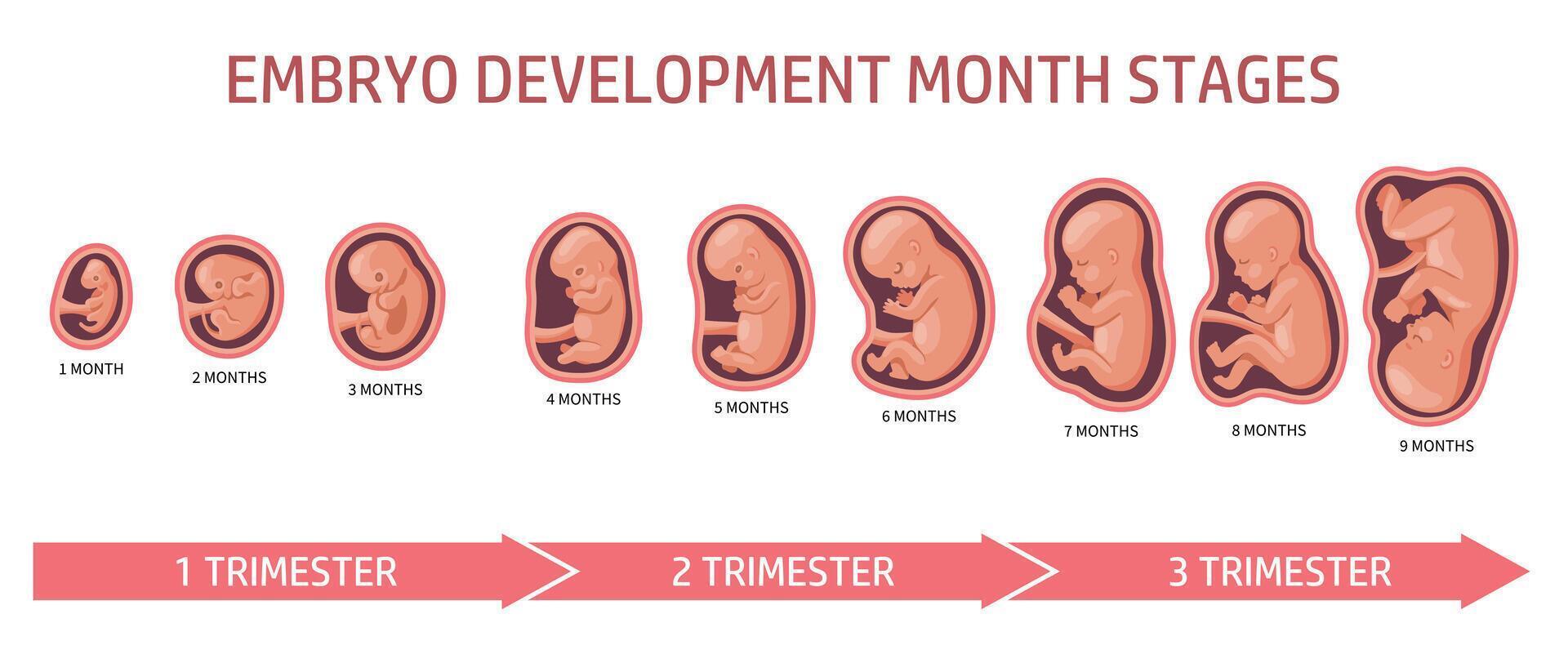 EMBRYO DEVELOPMENT MONTH STAGES

1 MONTH

2 MONTHS

3 MONTHS

4 MONTHS

5 MONTHS

6 MONTHS

7 MONTHS

8 MONTHS

9 MONTHS

1 TRIMESTER

2 TRIMESTER

3 TRIMESTER