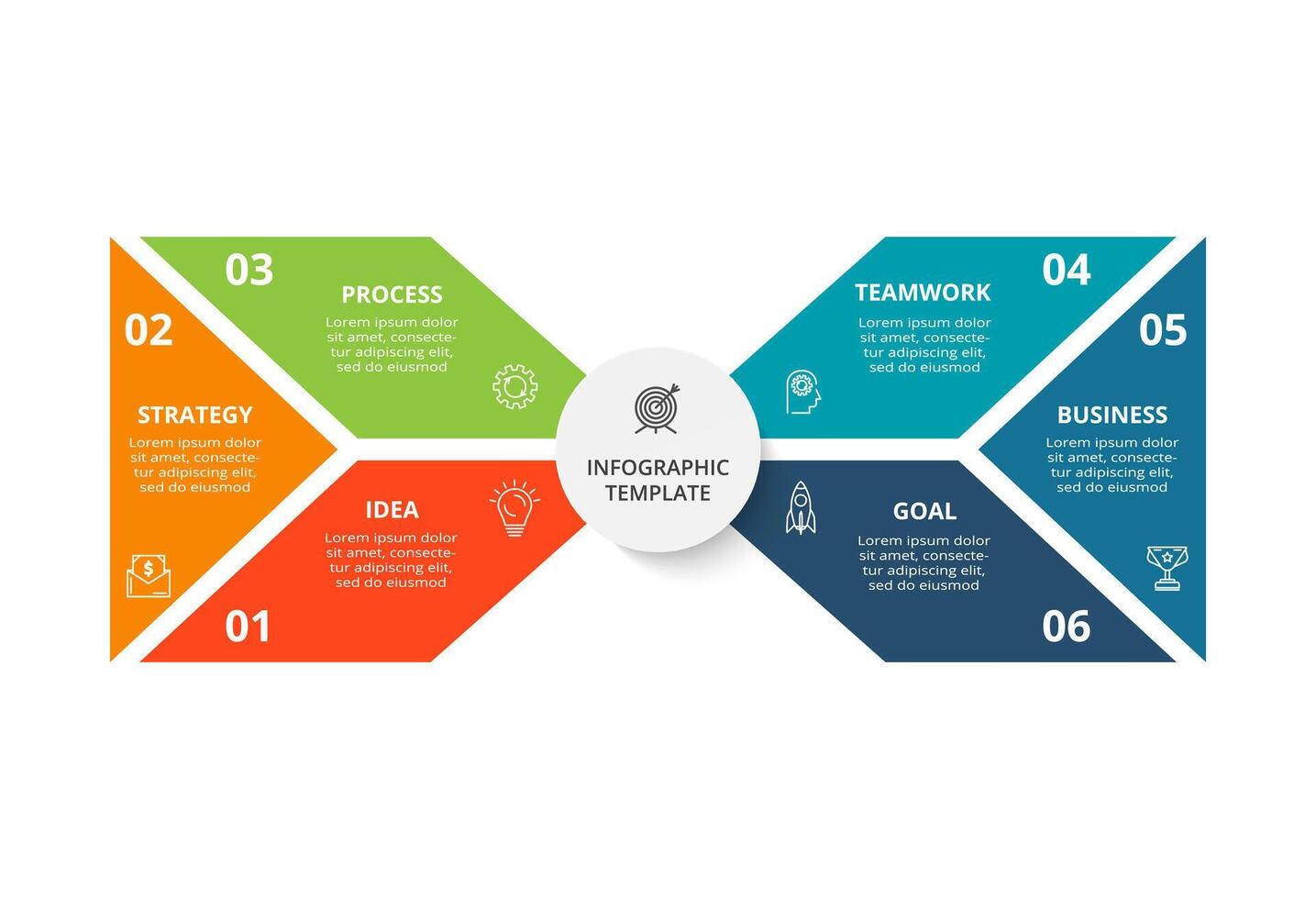 03

PROCESS

Lorem ipsum dolor sit amet, consectetur adipiscing elit, sed do eiusmod

02

STRATEGY

Lorem ipsum dolor sit amet, consectetur adipiscing elit, sed do eiusmod

IDEA

Lorem ipsum dolor sit amet, consectetur adipiscing elit, sed do eiusmod

01

INFOGRAPHIC TEMPLATE

TEAMWORK

04

Lorem ipsum dolor sit amet, consectetur adipiscing elit, sed do eiusmod

05

BUSINESS

Lorem ipsum dolor sit amet, consectetur adipiscing elit, sed do eiusmod

GOAL

Lorem ipsum dolor sit amet, consectetur adipiscing elit, sed do eiusmod

06