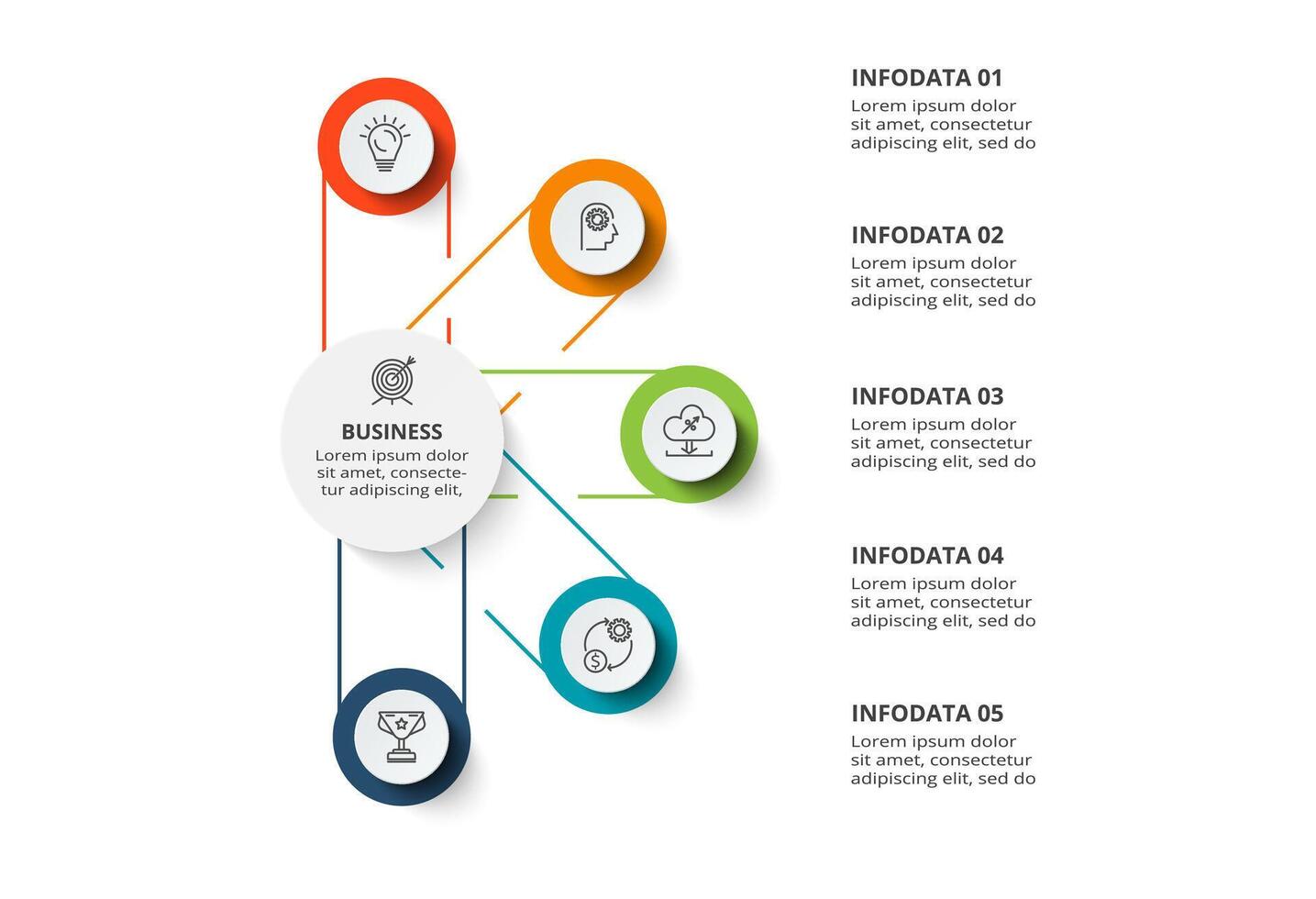 BUSINESS
Lorem ipsum dolor sit amet, consectetur adipiscing elit,

INFODATA 01
Lorem ipsum dolor sit amet, consectetur adipiscing elit, sed do

INFODATA 02
Lorem ipsum dolor sit amet, consectetur adipiscing elit, sed do

INFODATA 03
Lorem ipsum dolor sit amet, consectetur adipiscing elit, sed do

INFODATA 04
Lorem ipsum dolor sit amet, consectetur adipiscing elit, sed do

INFODATA 05
Lorem ipsum dolor sit amet, consectetur adipiscing elit, sed do