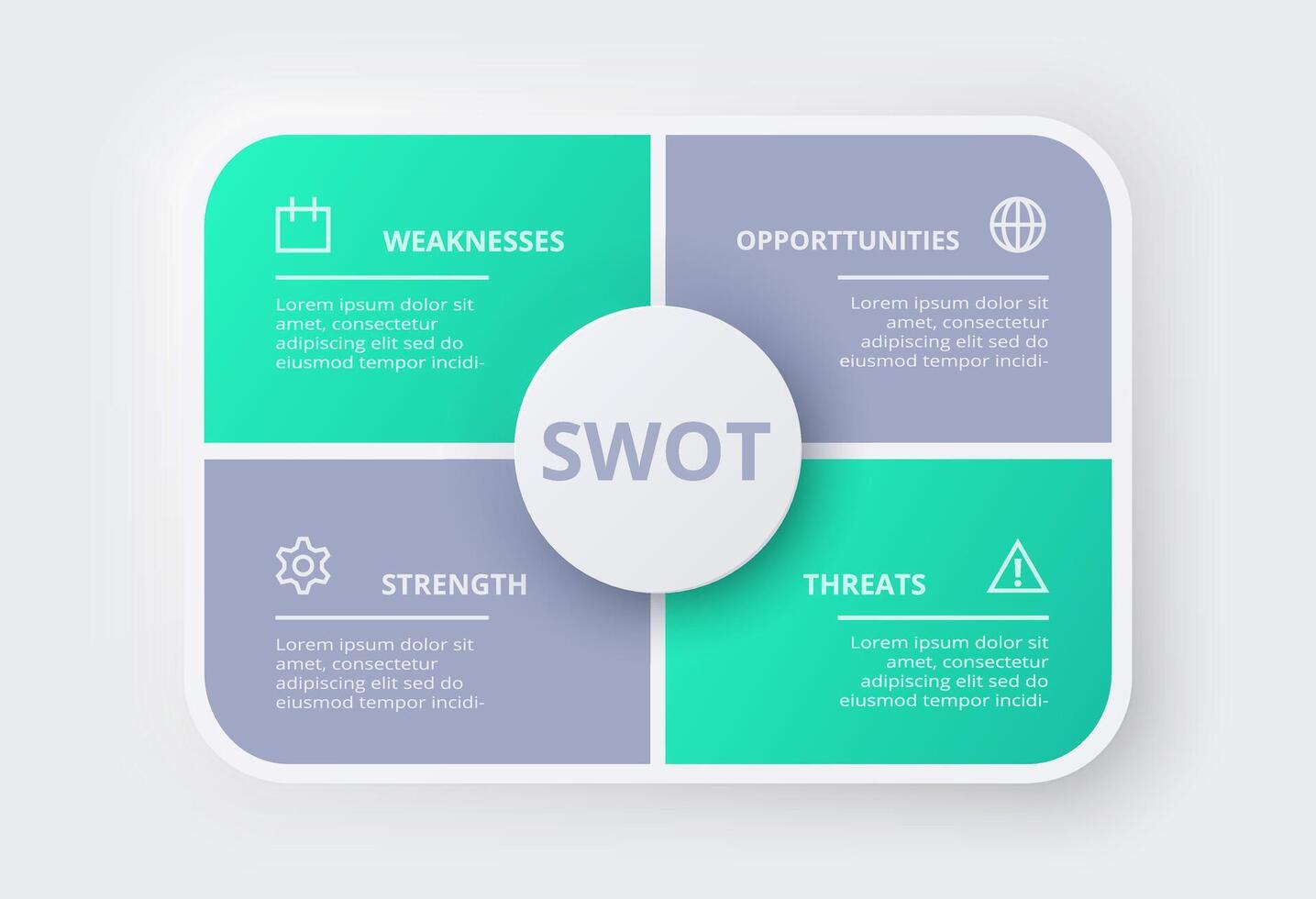 WEAKNESSES

Lorem ipsum dolor sit amet, consectetur adipiscing elit sed do eiusmod tempor incidi-

OPPORTTUNITIES

Lorem ipsum dolor sit amet, consectetur adipiscing elit sed do eiusmod tempor incidi-

SWOT

STRENGTH

Lorem ipsum dolor sit amet, consectetur adipiscing elit sed do eiusmod tempor incidi-

THREATS

Lorem ipsum dolor sit amet, consectetur adipiscing elit sed do eiusmod tempor incidi-