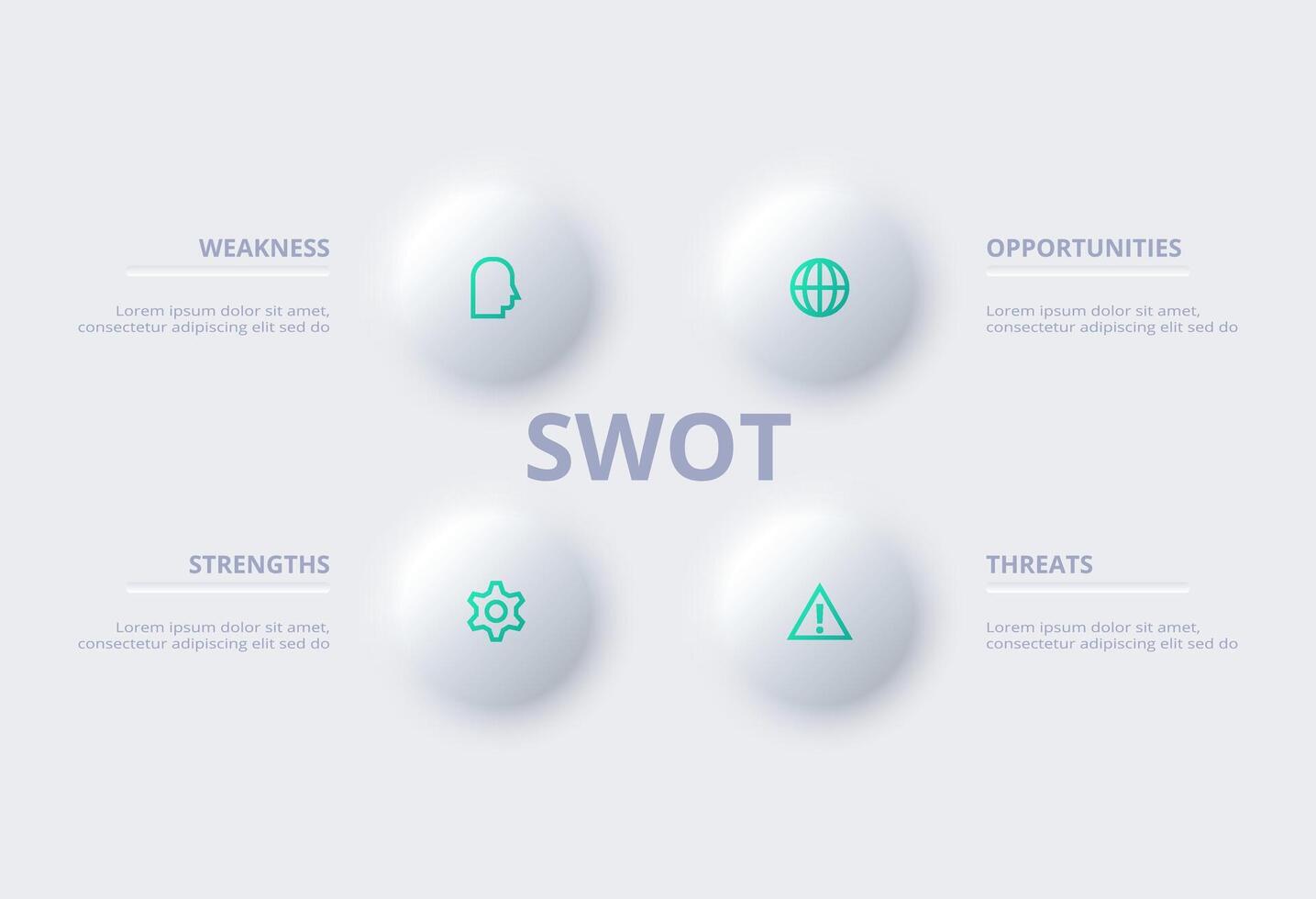 WEAKNESS

Lorem ipsum dolor sit amet, consectetur adipiscing elit sed do

OPPORTUNITIES

Lorem ipsum dolor sit amet, consectetur adipiscing elit sed do

SWOT

STRENGTHS

Lorem ipsum dolor sit amet, consectetur adipiscing elit sed do

THREATS

Lorem ipsum dolor sit amet, consectetur adipiscing elit sed do