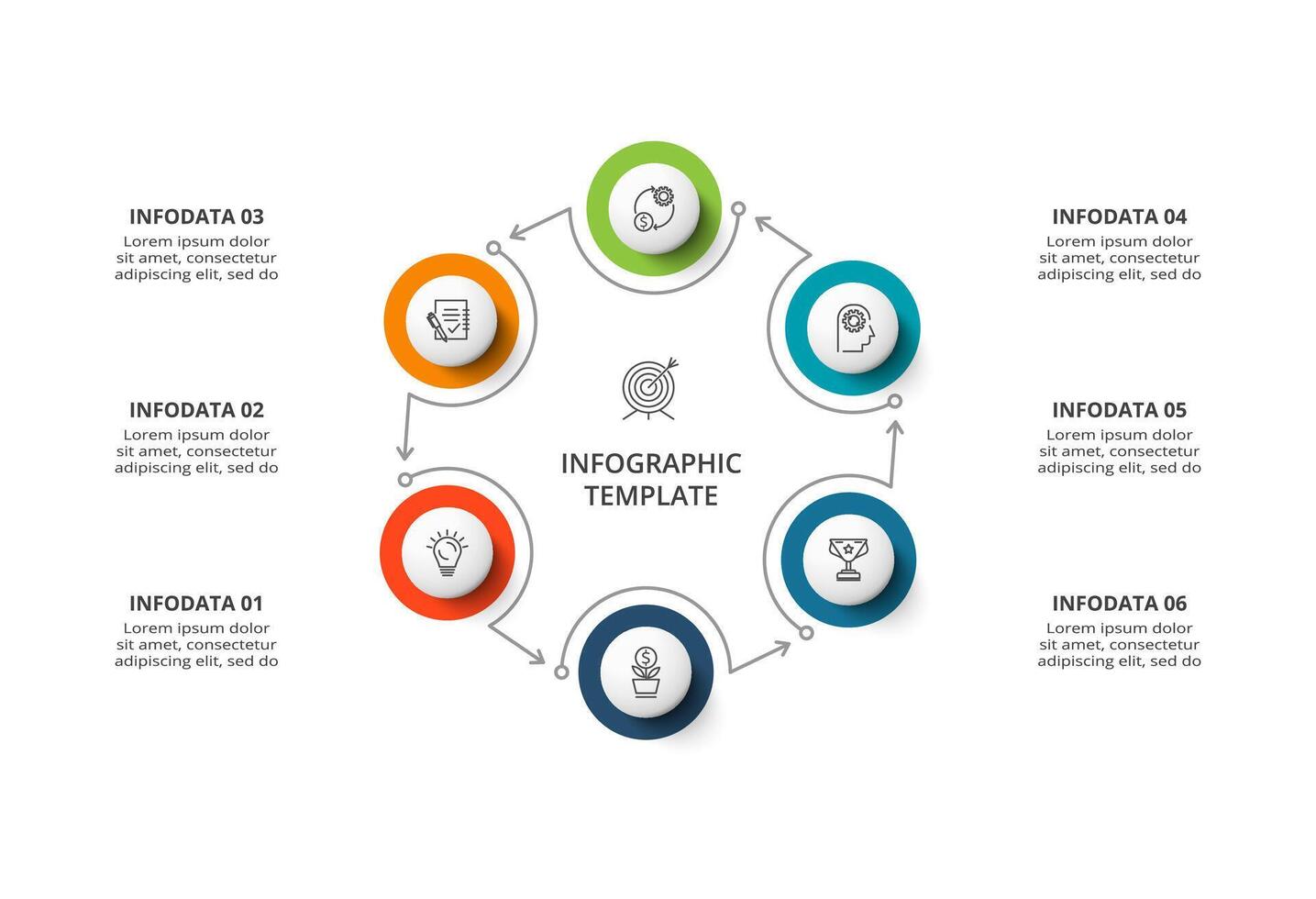 INFODATA 03
Lorem ipsum dolor sit amet, consectetur adipiscing elit, sed do

INFODATA 02
Lorem ipsum dolor sit amet, consectetur adipiscing elit, sed do

INFODATA 01
Lorem ipsum dolor sit amet, consectetur adipiscing elit, sed do

INFOGRAPHIC TEMPLATE

INFODATA 04
Lorem ipsum dolor sit amet, consectetur adipiscing elit, sed do

INFODATA 05
Lorem ipsum dolor sit amet, consectetur adipiscing elit, sed do

INFODATA 06
Lorem ipsum dolor sit amet, consectetur adipiscing elit, sed do