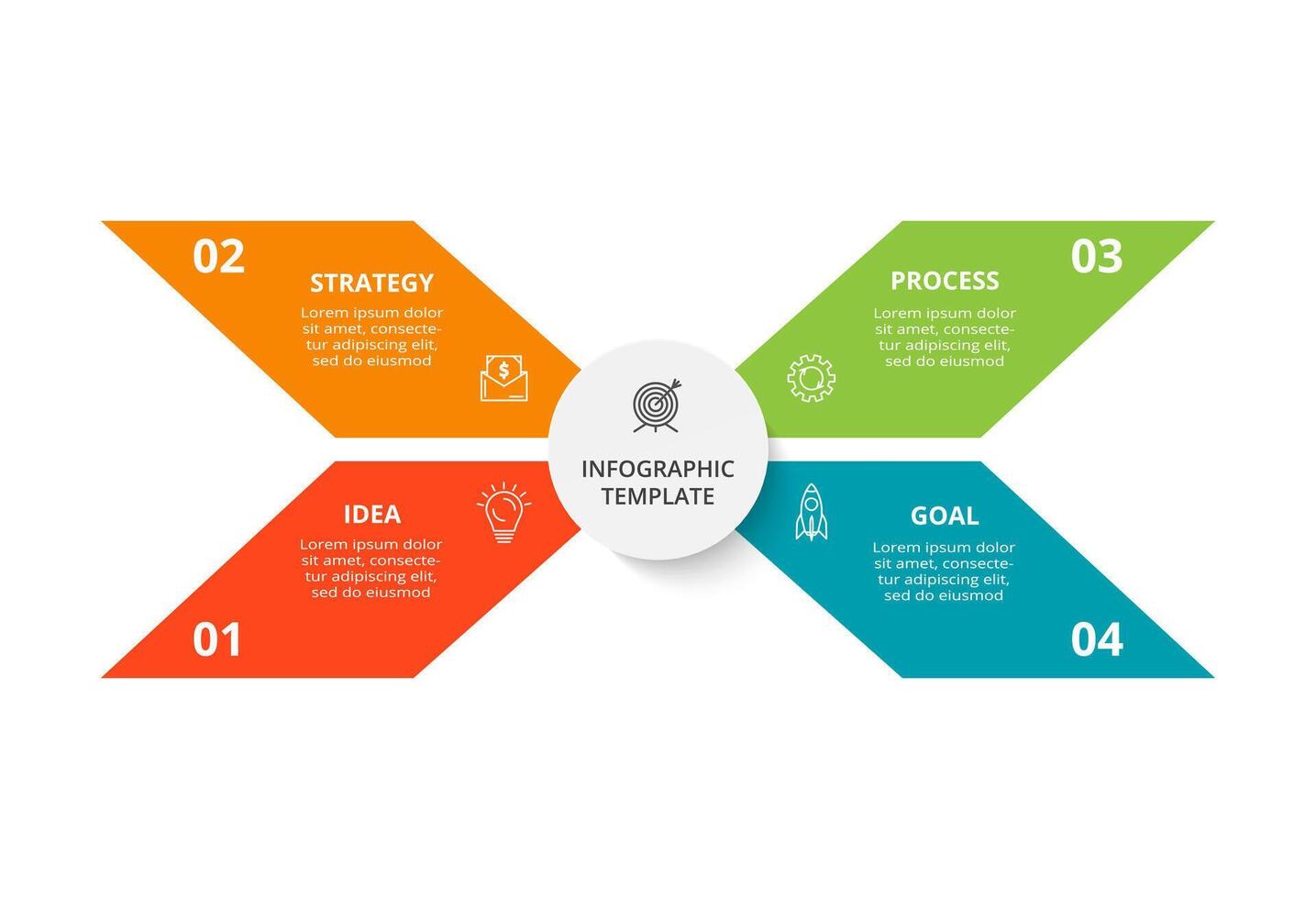 02

STRATEGY

Lorem ipsum dolor sit amet, consectetur adipiscing elit, sed do eiusmod

03

PROCESS

Lorem ipsum dolor sit amet, consectetur adipiscing elit, sed do eiusmod

INFOGRAPHIC TEMPLATE

IDEA

Lorem ipsum dolor sit amet, consectetur adipiscing elit, sed do eiusmod

01

GOAL

Lorem ipsum dolor sit amet, consectetur adipiscing elit, sed do eiusmod

04