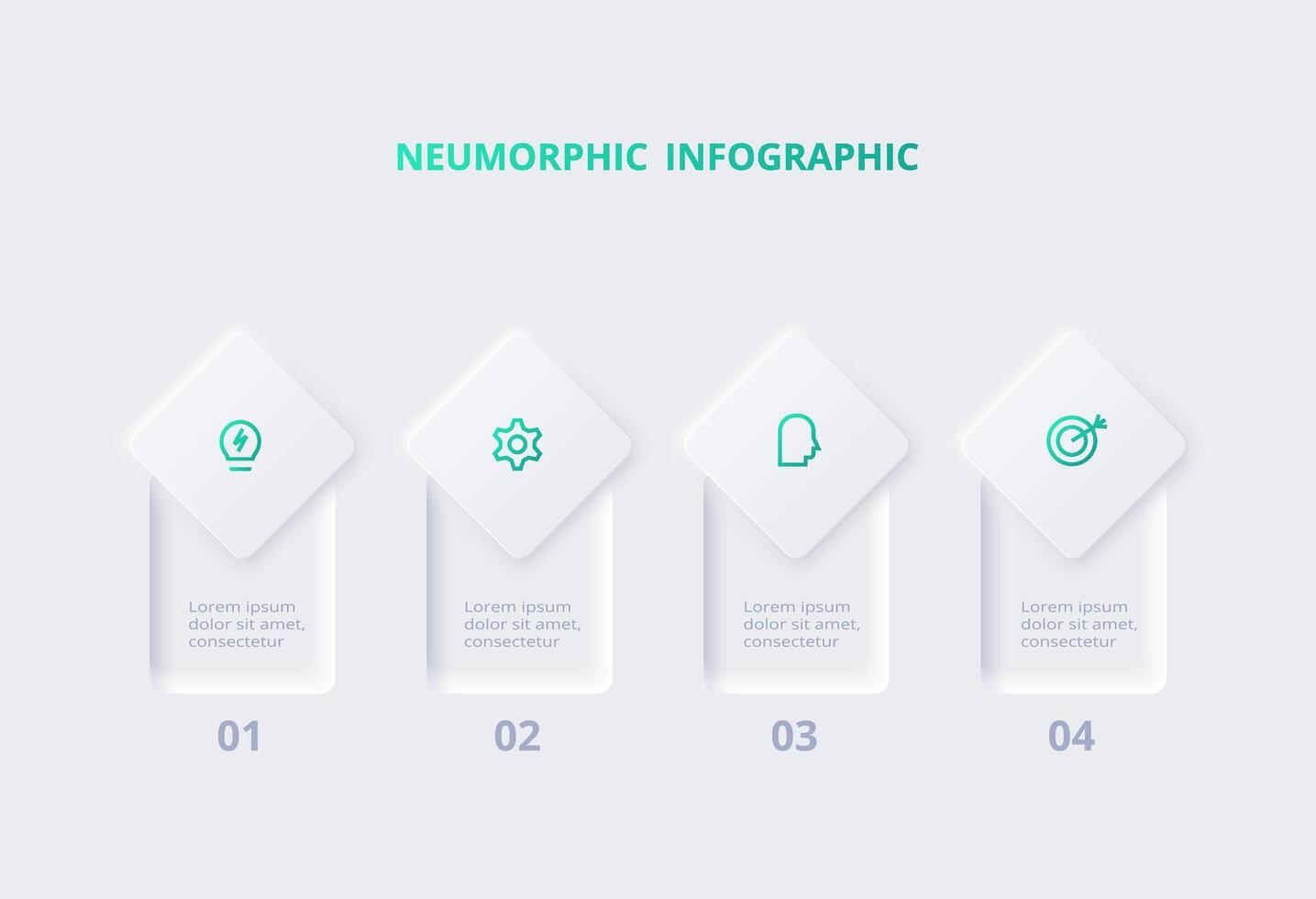 NEUMORPHIC INFOGRAPHIC

Lorem ipsum dolor sit amet, consectetur

01

Lorem ipsum dolor sit amet, consectetur

02

Lorem ipsum dolor sit amet, consectetur

03

Lorem ipsum dolor sit amet, consectetur

04