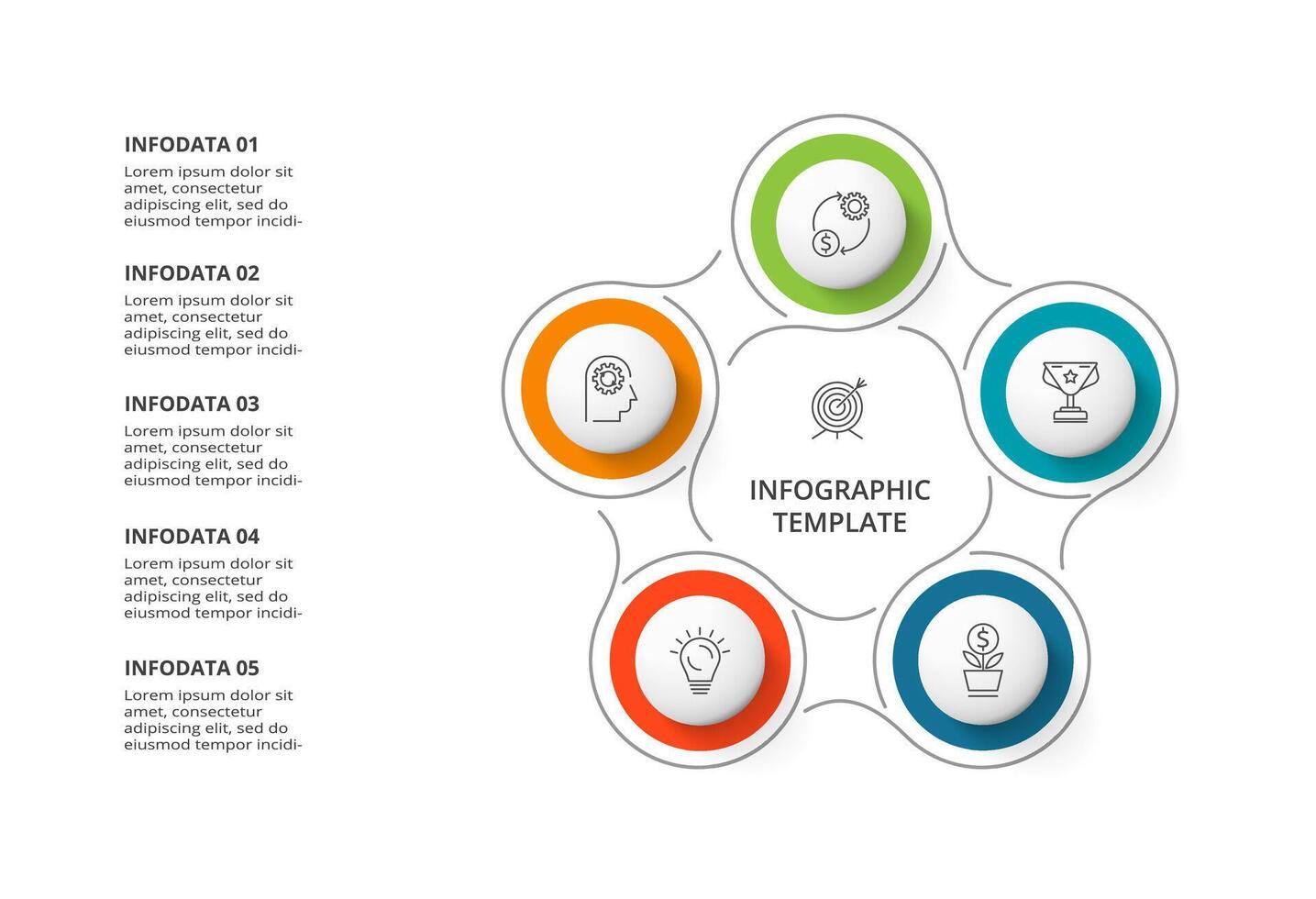 INFODATA 01
Lorem ipsum dolor sit amet, consectetur adipiscing elit, sed do eiusmod tempor incidi-

INFODATA 02
Lorem ipsum dolor sit amet, consectetur adipiscing elit, sed do eiusmod tempor incidi-

INFODATA 03
Lorem ipsum dolor sit amet, consectetur adipiscing elit, sed do eiusmod tempor incidi-

INFODATA 04
Lorem ipsum dolor sit amet, consectetur adipiscing elit, sed do eiusmod tempor incidi-

INFODATA 05
Lorem ipsum dolor sit amet, consectetur adipiscing elit, sed do eiusmod tempor incidi-

INFOGRAPHIC TEMPLATE