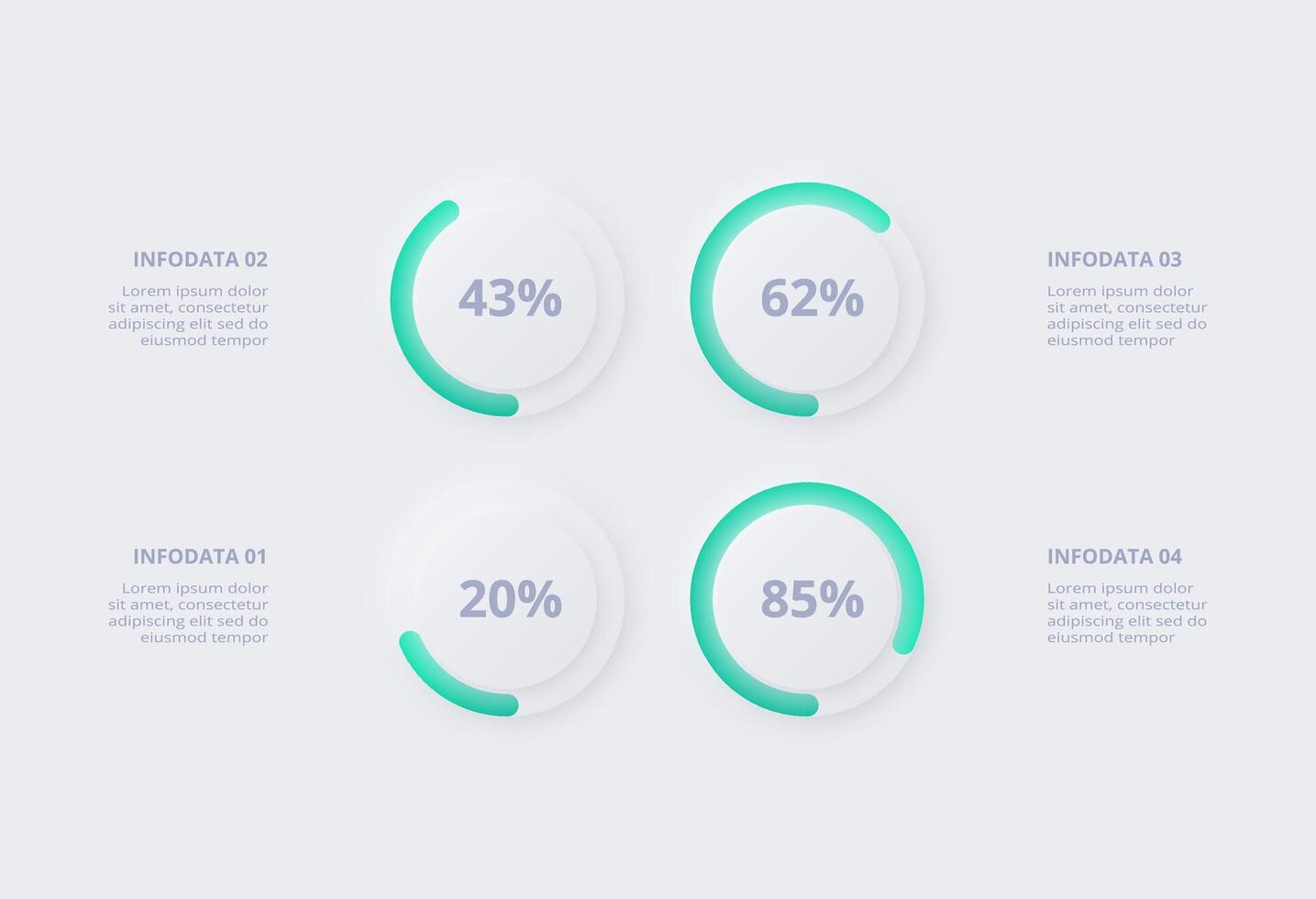 INFODATA 02

Lorem ipsum dolor sit amet, consectetur adipiscing elit sed do eiusmod tempor

43%

62%

INFODATA 03

Lorem ipsum dolor sit amet, consectetur adipiscing elit sed do eiusmod tempor

INFODATA 01

Lorem ipsum dolor sit amet, consectetur adipiscing elit sed do eiusmod tempor

20%

85%

INFODATA 04

Lorem ipsum dolor sit amet, consectetur adipiscing elit sed do eiusmod tempor