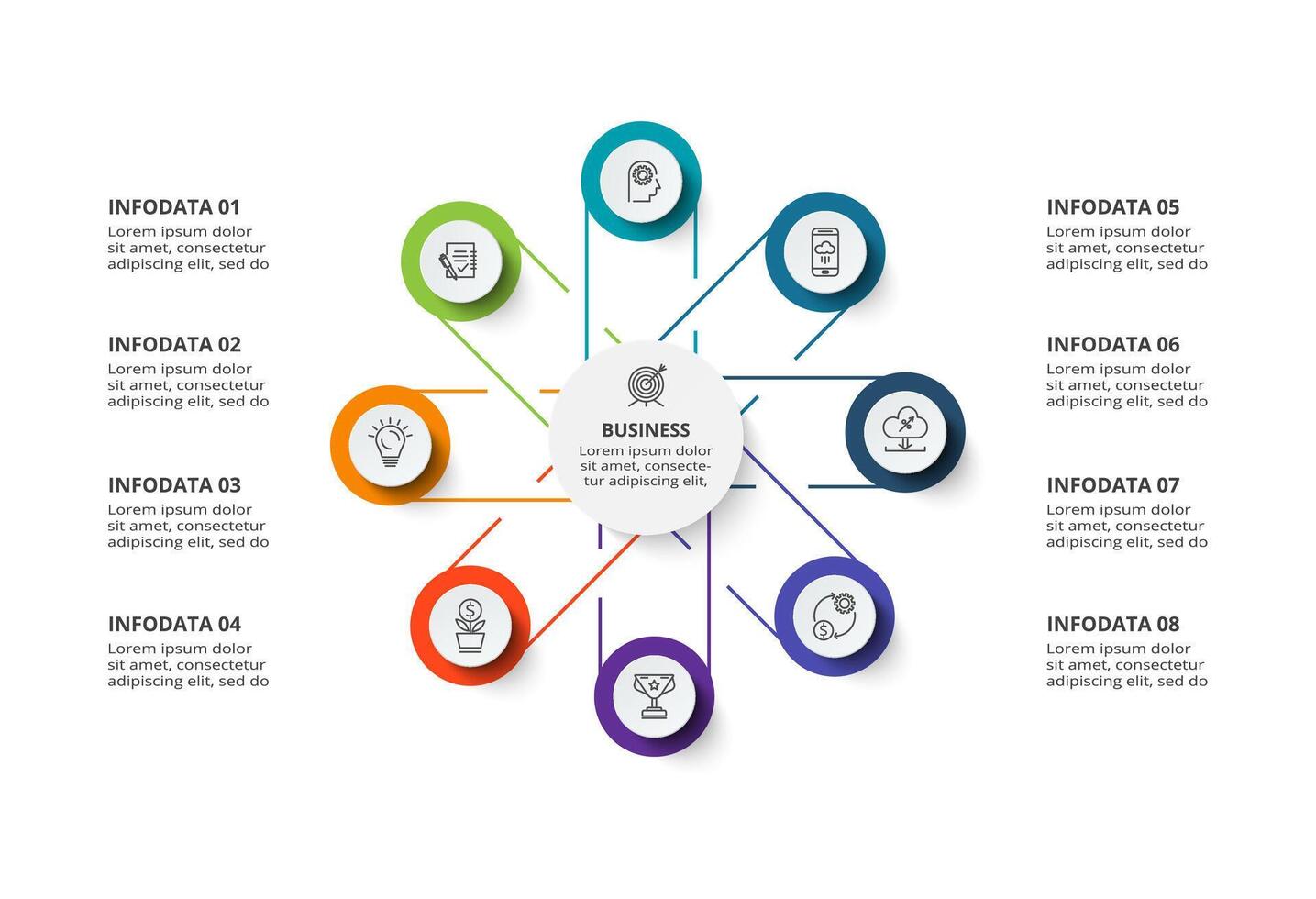 INFODATA 01
Lorem ipsum dolor sit amet, consectetur adipiscing elit, sed do

INFODATA 02
Lorem ipsum dolor sit amet, consectetur adipiscing elit, sed do

INFODATA 03
Lorem ipsum dolor sit amet, consectetur adipiscing elit, sed do

INFODATA 04
Lorem ipsum dolor sit amet, consectetur adipiscing elit, sed do

BUSINESS
Lorem ipsum dolor sit amet, consectetur adipiscing elit,

INFODATA 05
Lorem ipsum dolor sit amet, consectetur adipiscing elit, sed do

INFODATA 06
Lorem ipsum dolor sit amet, consectetur adipiscing elit, sed do

INFODATA 07
Lorem ipsum dolor sit amet, consectetur adipiscing elit, sed do

INFODATA 08
Lorem ipsum dolor sit amet, consectetur adipiscing elit, sed do