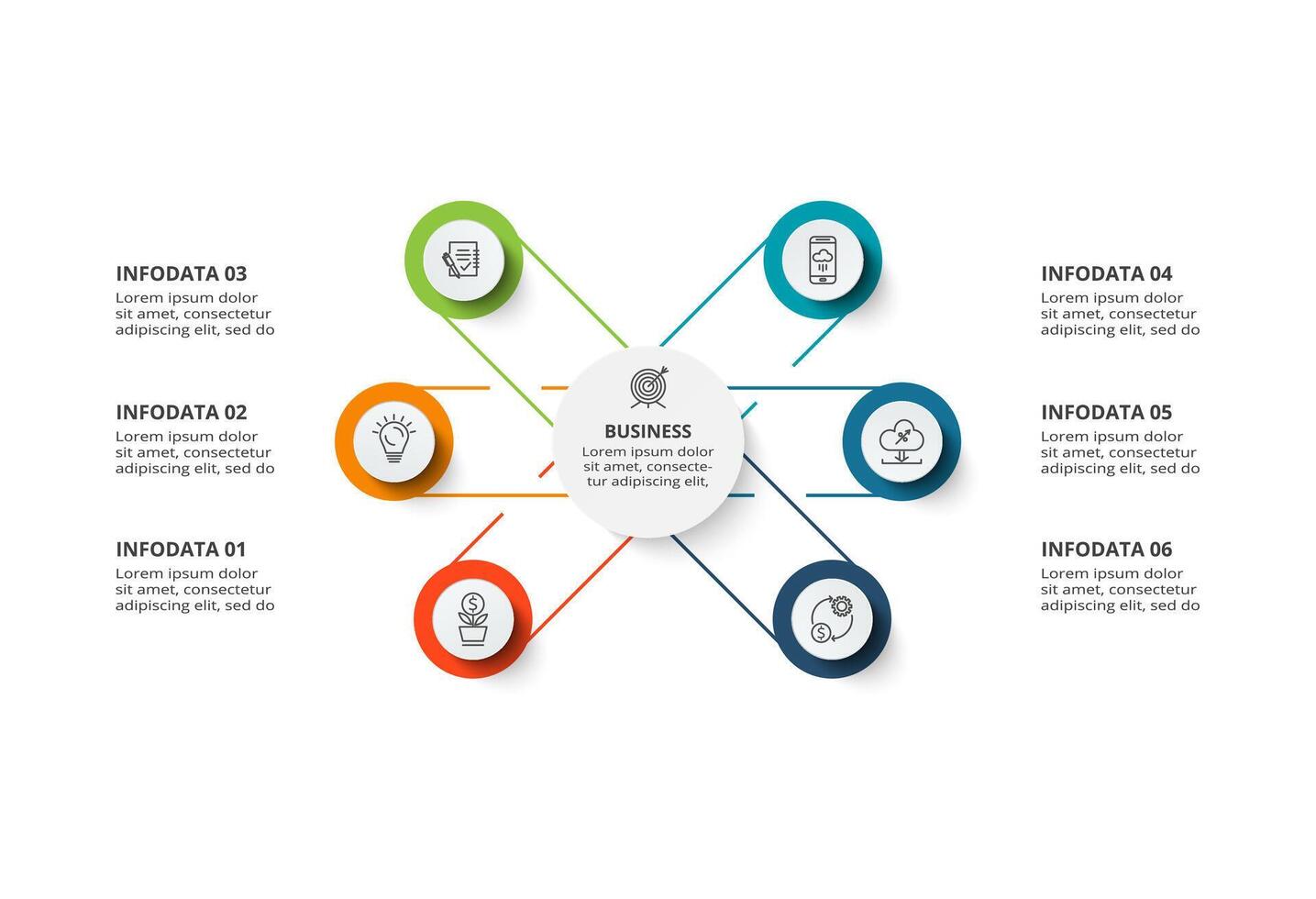 INFODATA 03
Lorem ipsum dolor sit amet, consectetur adipiscing elit, sed do

INFODATA 02
Lorem ipsum dolor sit amet, consectetur adipiscing elit, sed do

INFODATA 01
Lorem ipsum dolor sit amet, consectetur adipiscing elit, sed do

BUSINESS
Lorem ipsum dolor sit amet, consectetur adipiscing elit,

INFODATA 04
Lorem ipsum dolor sit amet, consectetur adipiscing elit, sed do

INFODATA 05
Lorem ipsum dolor sit amet, consectetur adipiscing elit, sed do

INFODATA 06
Lorem ipsum dolor sit amet, consectetur adipiscing elit, sed do