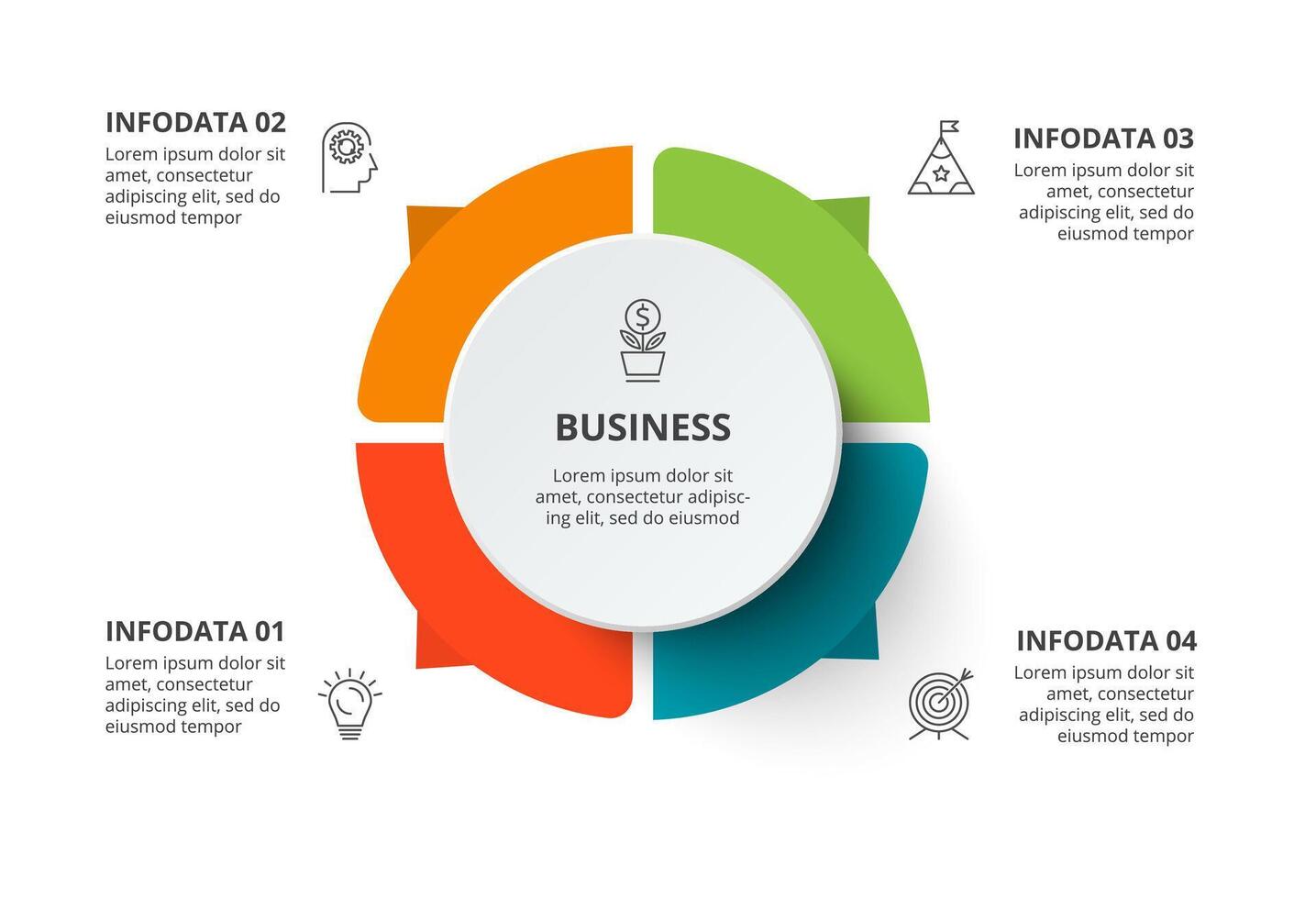 INFODATA 02
Lorem ipsum dolor sit amet, consectetur adipiscing elit, sed do eiusmod tempor

INFODATA 03
Lorem ipsum dolor sit amet, consectetur adipiscing elit, sed do eiusmod tempor

BUSINESS
Lorem ipsum dolor sit amet, consectetur adipiscing elit, sed do eiusmod

INFODATA 01
Lorem ipsum dolor sit amet, consectetur adipiscing elit, sed do eiusmod tempor

INFODATA 04
Lorem ipsum dolor sit amet, consectetur adipiscing elit, sed do eiusmod tempor