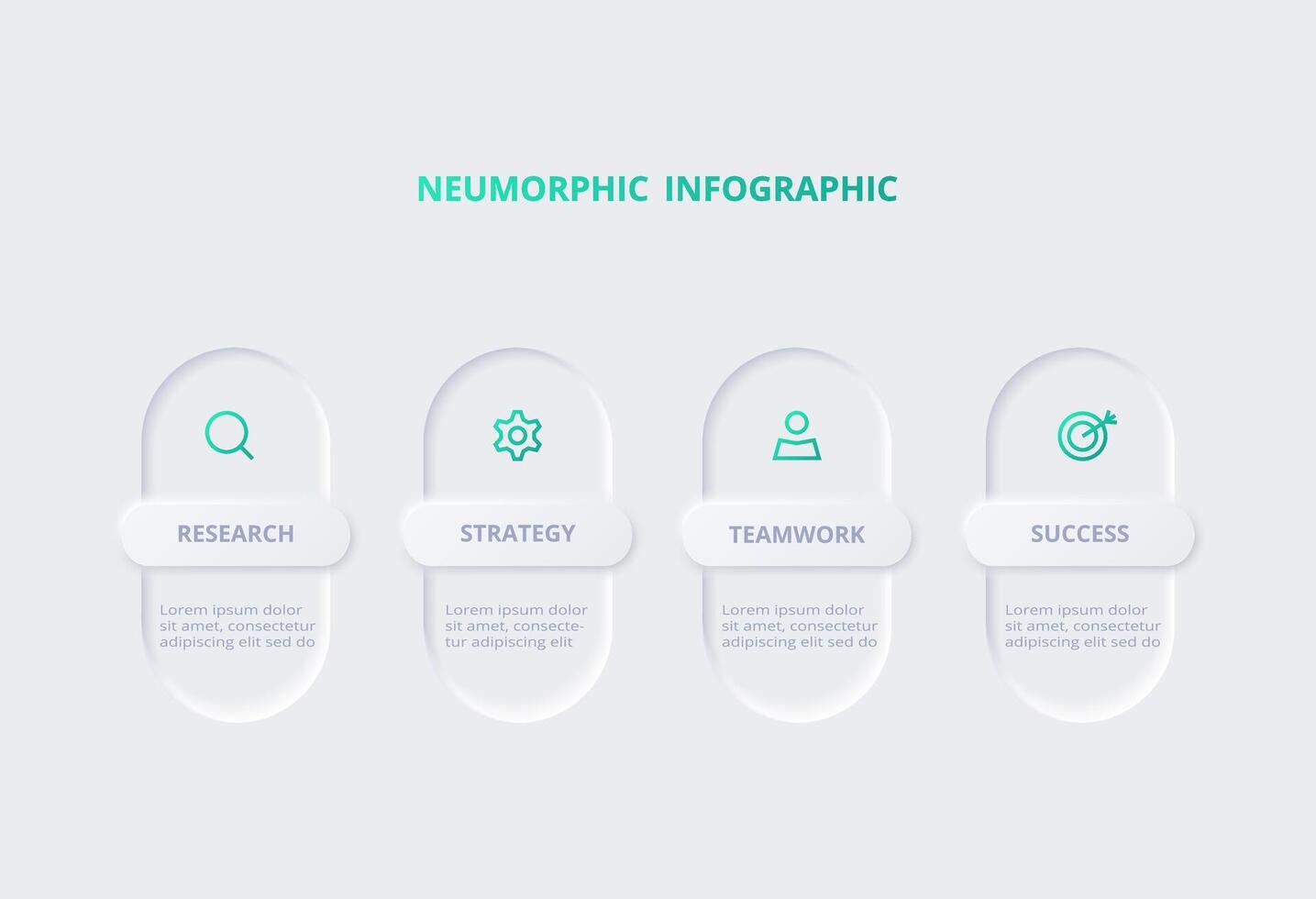 NEUMORPHIC INFOGRAPHIC

RESEARCH

Lorem ipsum dolor sit amet, consectetur adipiscing elit sed do

STRATEGY

Lorem ipsum dolor sit amet, consectetur adipiscing elit

TEAMWORK

Lorem ipsum dolor sit amet, consectetur adipiscing elit sed do

SUCCESS

Lorem ipsum dolor sit amet, consectetur adipiscing elit sed do