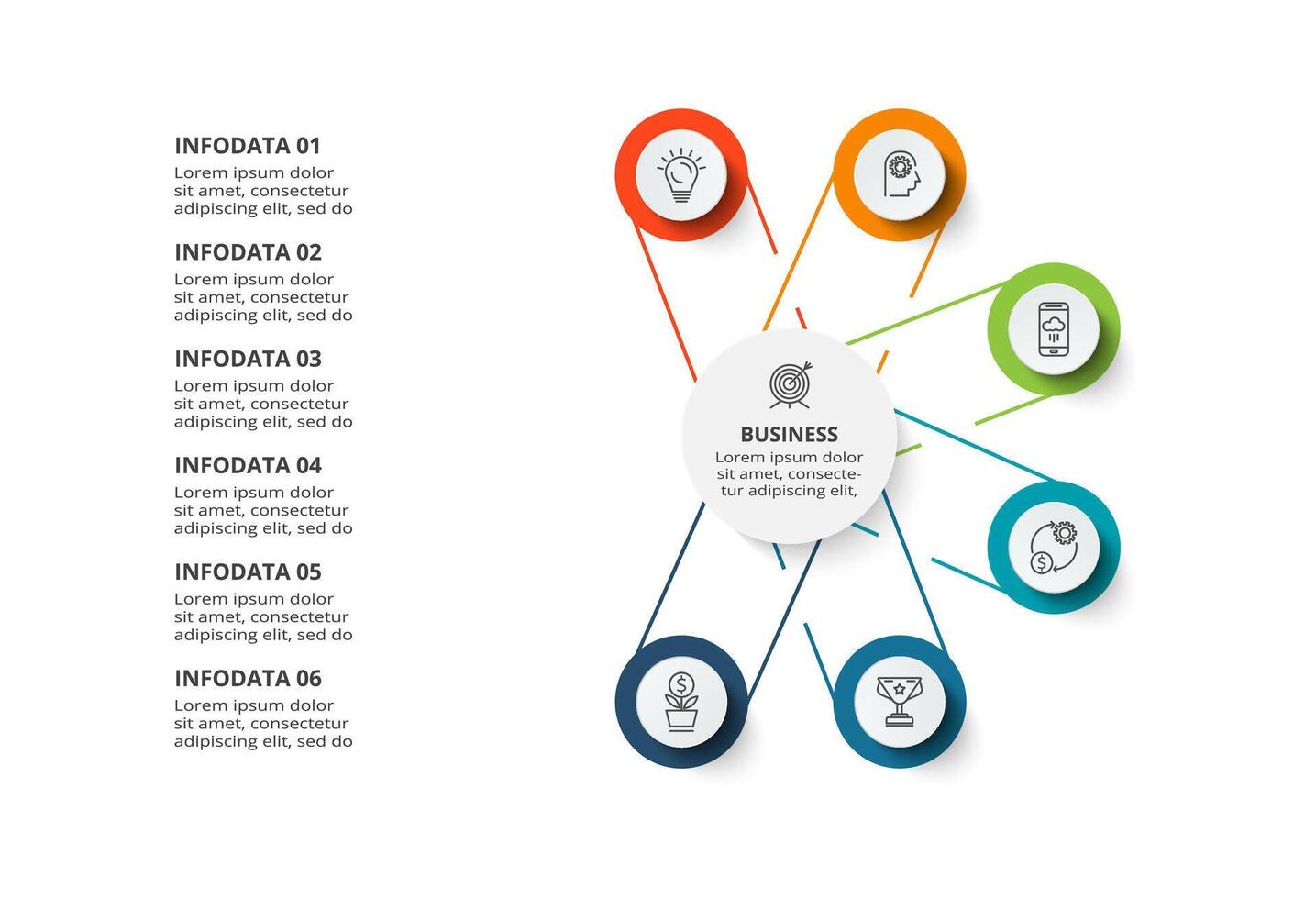 INFODATA 01
Lorem ipsum dolor sit amet, consectetur adipiscing elit, sed do

INFODATA 02
Lorem ipsum dolor sit amet, consectetur adipiscing elit, sed do

INFODATA 03
Lorem ipsum dolor sit amet, consectetur adipiscing elit, sed do

INFODATA 04
Lorem ipsum dolor sit amet, consectetur adipiscing elit, sed do

INFODATA 05
Lorem ipsum dolor sit amet, consectetur adipiscing elit, sed do

INFODATA 06
Lorem ipsum dolor sit amet, consectetur adipiscing elit, sed do

BUSINESS
Lorem ipsum dolor sit amet, consectetur adipiscing elit,