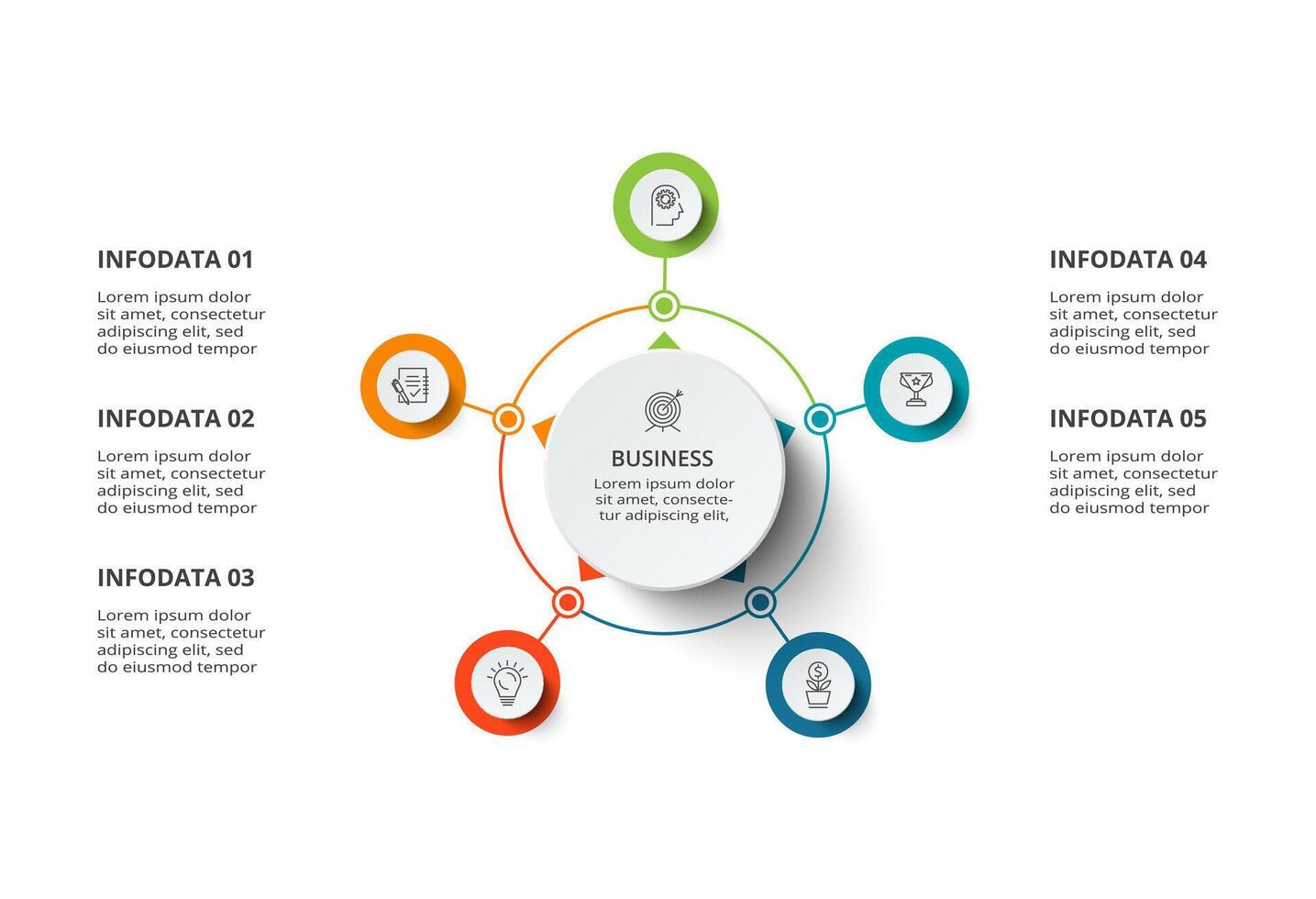 INFODATA 01

Lorem ipsum dolor sit amet, consectetur adipiscing elit, sed do eiusmod tempor

INFODATA 02

Lorem ipsum dolor sit amet, consectetur adipiscing elit, sed do eiusmod tempor

INFODATA 03

Lorem ipsum dolor sit amet, consectetur adipiscing elit, sed do eiusmod tempor

BUSINESS

Lorem ipsum dolor sit amet, consectetur adipiscing elit,

INFODATA 04

Lorem ipsum dolor sit amet, consectetur adipiscing elit, sed do eiusmod tempor

INFODATA 05

Lorem ipsum dolor sit amet, consectetur adipiscing elit, sed do eiusmod tempor