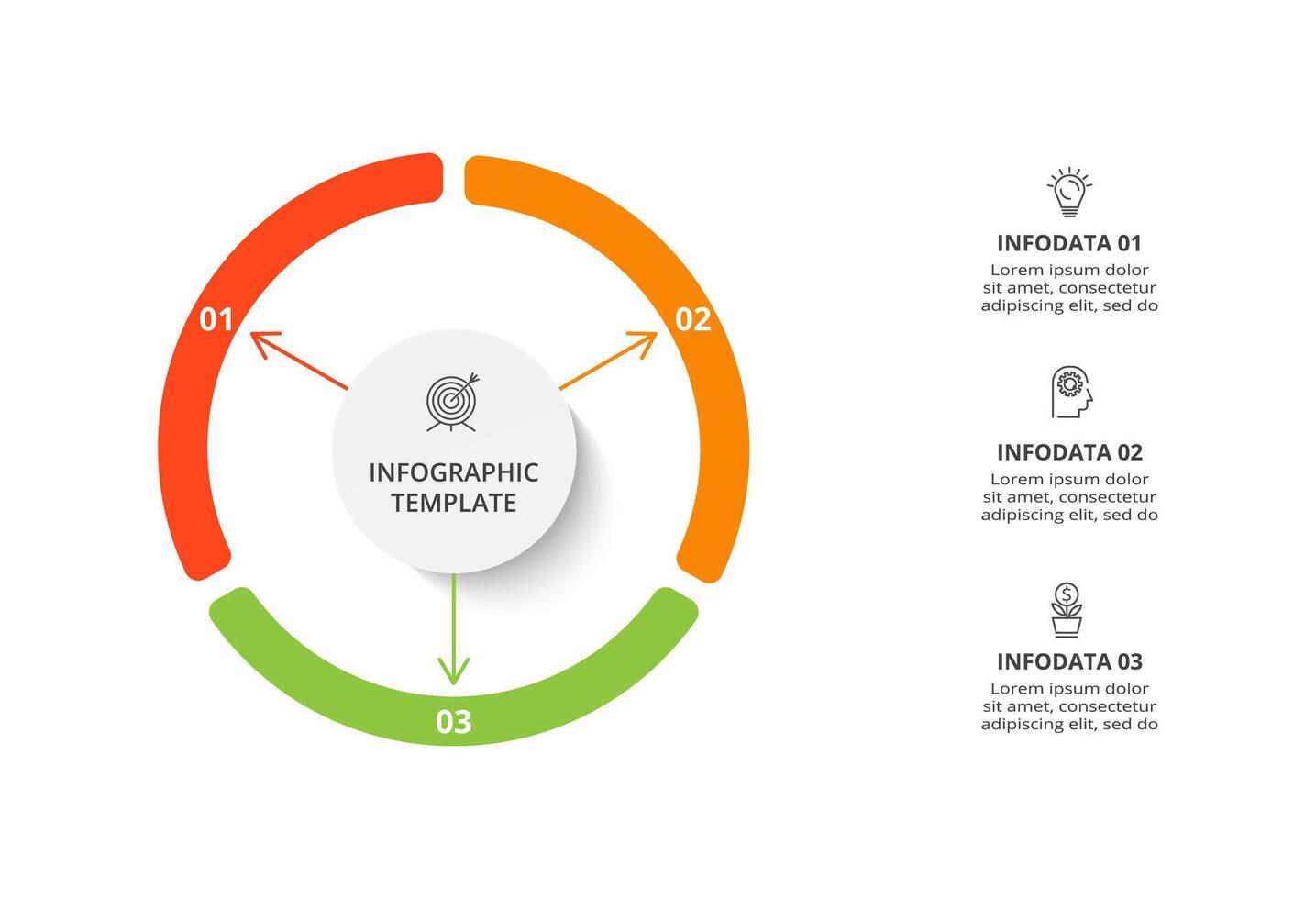 01

02

INFOGRAPHIC TEMPLATE

03

INFODATA 01
Lorem ipsum dolor sit amet, consectetur adipiscing elit, sed do

INFODATA 02
Lorem ipsum dolor sit amet, consectetur adipiscing elit, sed do

INFODATA 03
Lorem ipsum dolor sit amet, consectetur adipiscing elit, sed do