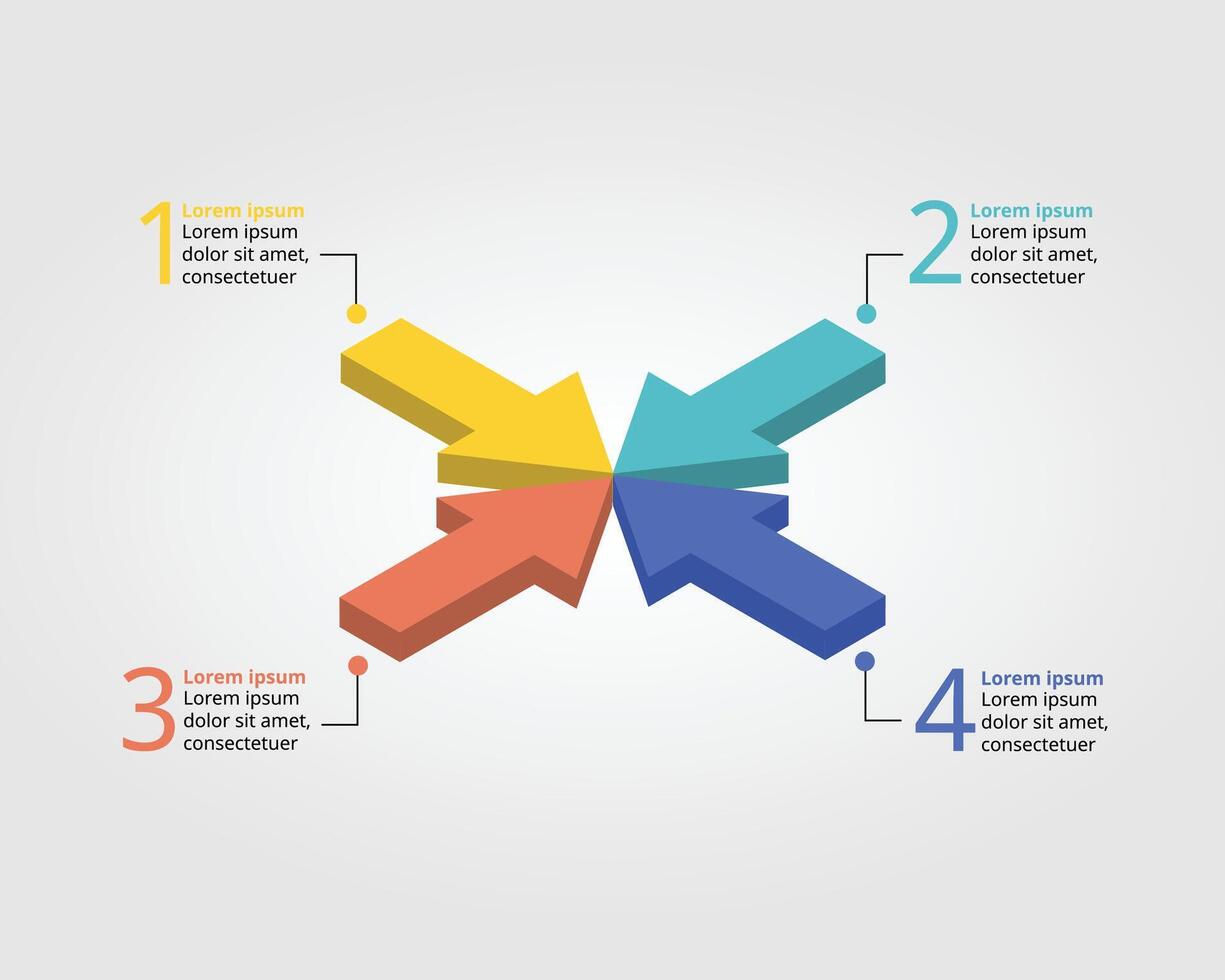 1 Lorem ipsum
Lorem ipsum dolor sit amet, consectetuer

2 Lorem ipsum
Lorem ipsum dolor sit amet, consectetuer

3 Lorem ipsum
Lorem ipsum dolor sit amet, consectetuer

4 Lorem ipsum
Lorem ipsum dolor sit amet, consectetuer