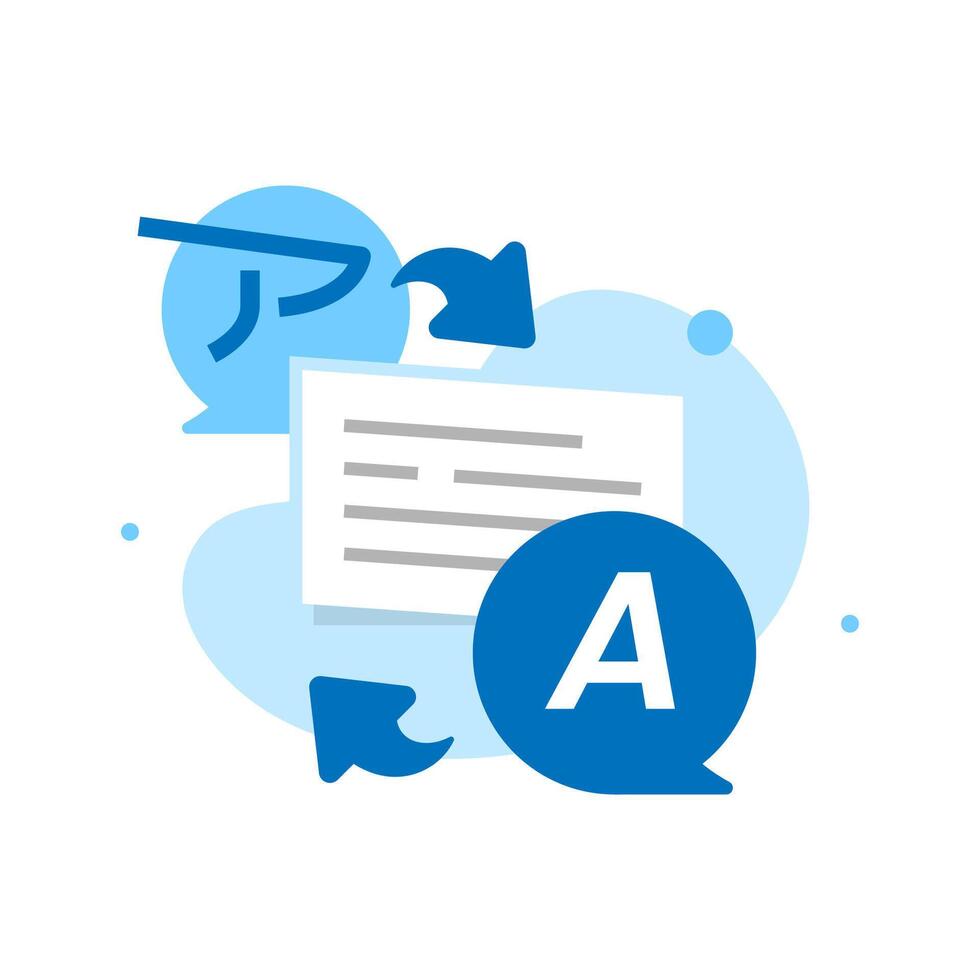 ア

A