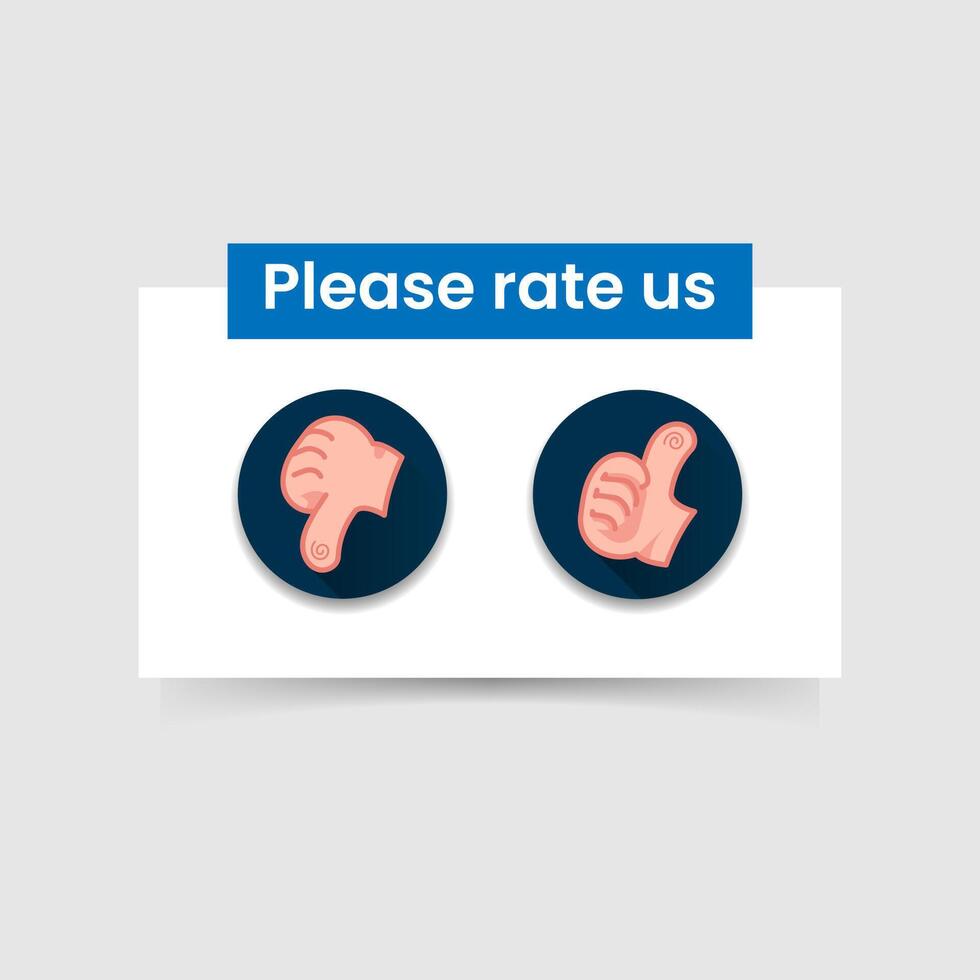 Please rate us