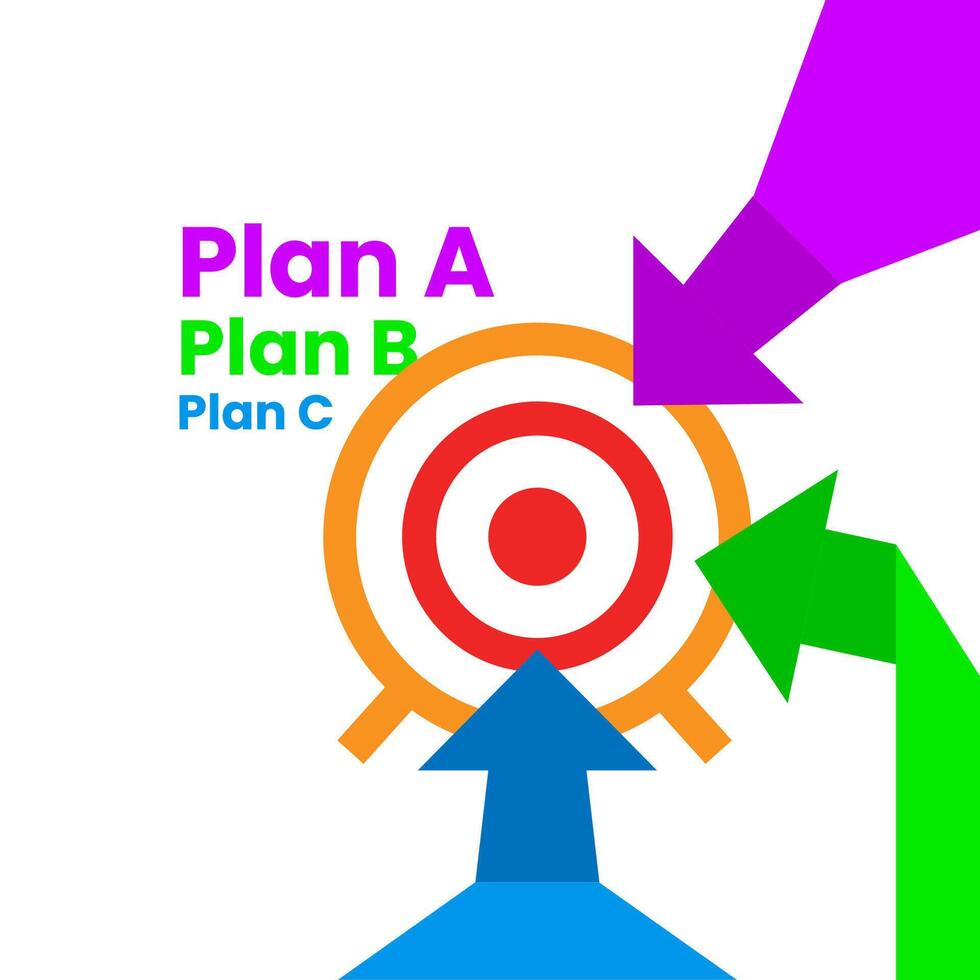 Plan A
Plan B
Plan C