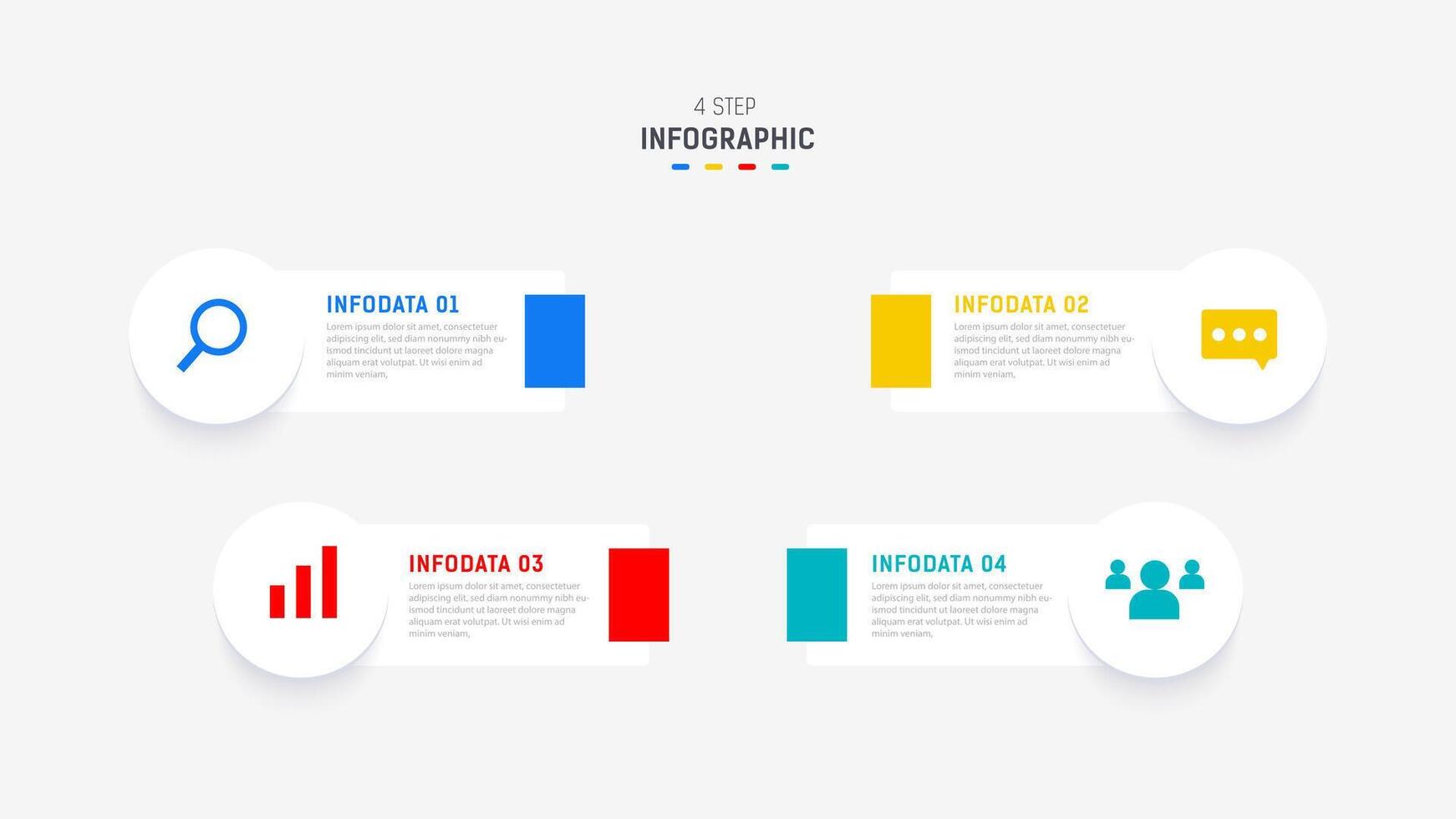 4 STEP
INFOGRAPHIC

INFODATA 01
Lorem ipsum dolor sit amet, consectetuer adipiscing elit, sed diam nonummy nibh euismod tincidunt ut laoreet dolore magna aliquam erat volutpat. Ut wisi enim ad minim veniam,

INFODATA 02
Lorem ipsum dolor sit amet, consectetuer adipiscing elit, sed diam nonummy nibh euismod tincidunt ut laoreet dolore magna aliquam erat volutpat. Ut wisi enim ad minim veniam,

INFODATA 03
Lorem ipsum dolor sit amet, consectetuer adipiscing elit, sed diam nonummy nibh euismod tincidunt ut laoreet dolore magna aliquam erat volutpat. Ut wisi enim ad minim veniam,

INFODATA 04
Lorem ipsum dolor sit amet, consectetuer adipiscing elit, sed diam nonummy nibh euismod tincidunt ut laoreet dolore magna aliquam erat volutpat. Ut wisi enim ad minim veniam,