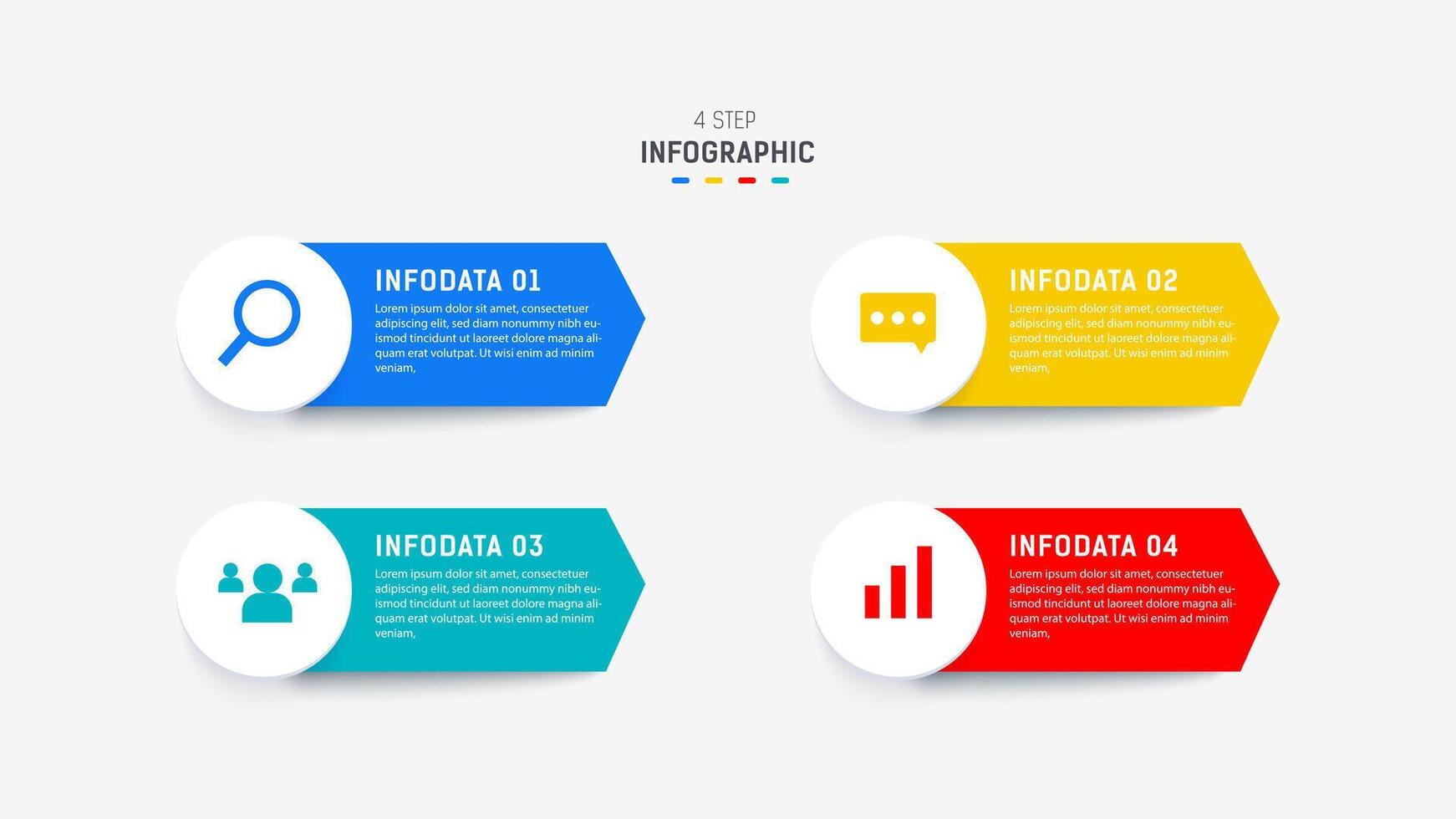 4 STEP
INFOGRAPHIC

INFODATA 01
Lorem ipsum dolor sit amet, consectetuer adipiscing elit, sed diam nonummy nibh euismod tincidunt ut laoreet dolore magna aliquam erat volutpat. Ut wisi enim ad minim veniam,

INFODATA 02
Lorem ipsum dolor sit amet, consectetuer adipiscing elit, sed diam nonummy nibh euismod tincidunt ut laoreet dolore magna aliquam erat volutpat. Ut wisi enim ad minim veniam,

INFODATA 03
Lorem ipsum dolor sit amet, consectetuer adipiscing elit, sed diam nonummy nibh euismod tincidunt ut laoreet dolore magna aliquam erat volutpat. Ut wisi enim ad minim veniam,

INFODATA 04
Lorem ipsum dolor sit amet, consectetuer adipiscing elit, sed diam nonummy nibh euismod tincidunt ut laoreet dolore magna aliquam erat volutpat. Ut wisi enim ad minim veniam,