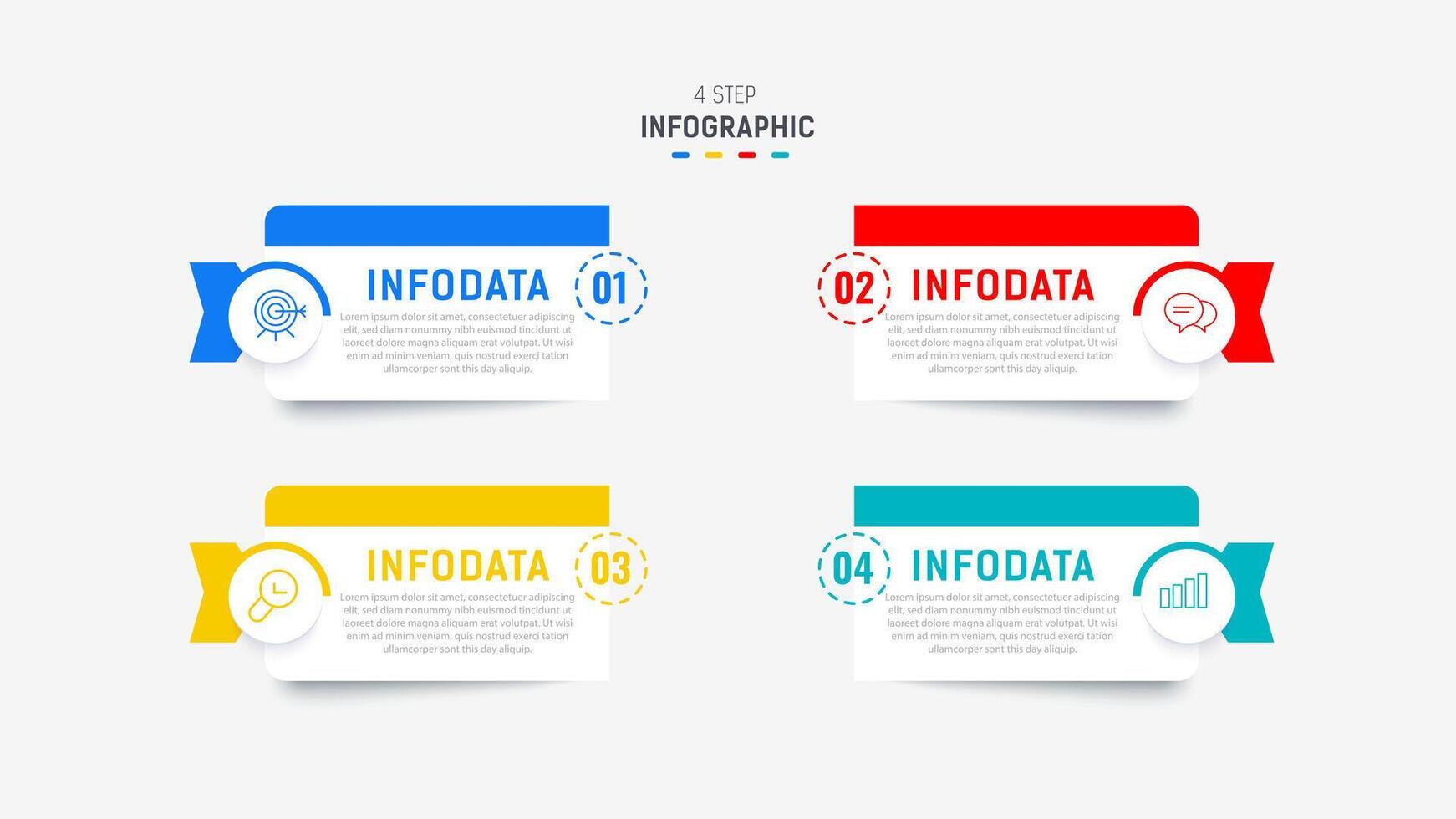 4 STEP
INFOGRAPHIC

INFODATA 01

Lorem ipsum dolor sit amet, consectetuer adipiscing elit, sed diam nonummy nibh euismod tincidunt ut laoreet dolore magna aliquam erat volutpat. Ut wisi enim ad minim veniam, quis nostrud exerci tation ullamcorper sont this day aliquip.

02 INFODATA

Lorem ipsum dolor sit amet, consectetuer adipiscing elit, sed diam nonummy nibh euismod tincidunt ut laoreet dolore magna aliquam erat volutpat. Ut wisi enim ad minim veniam, quis nostrud exerci tation ullamcorper sont this day aliquip.

INFODATA 03

Lorem ipsum dolor sit amet, consectetuer adipiscing elit, sed diam nonummy nibh euismod tincidunt ut laoreet dolore magna aliquam erat volutpat. Ut wisi enim ad minim veniam, quis nostrud exerci tation ullamcorper sont this day aliquip.

04 INFODATA

Lorem ipsum dolor sit amet, consectetuer adipiscing elit, sed diam nonummy nibh euismod tincidunt ut laoreet dolore magna aliquam erat volutpat. Ut wisi enim ad minim veniam, quis nostrud exerci tation ullamcorper sont this day aliquip.