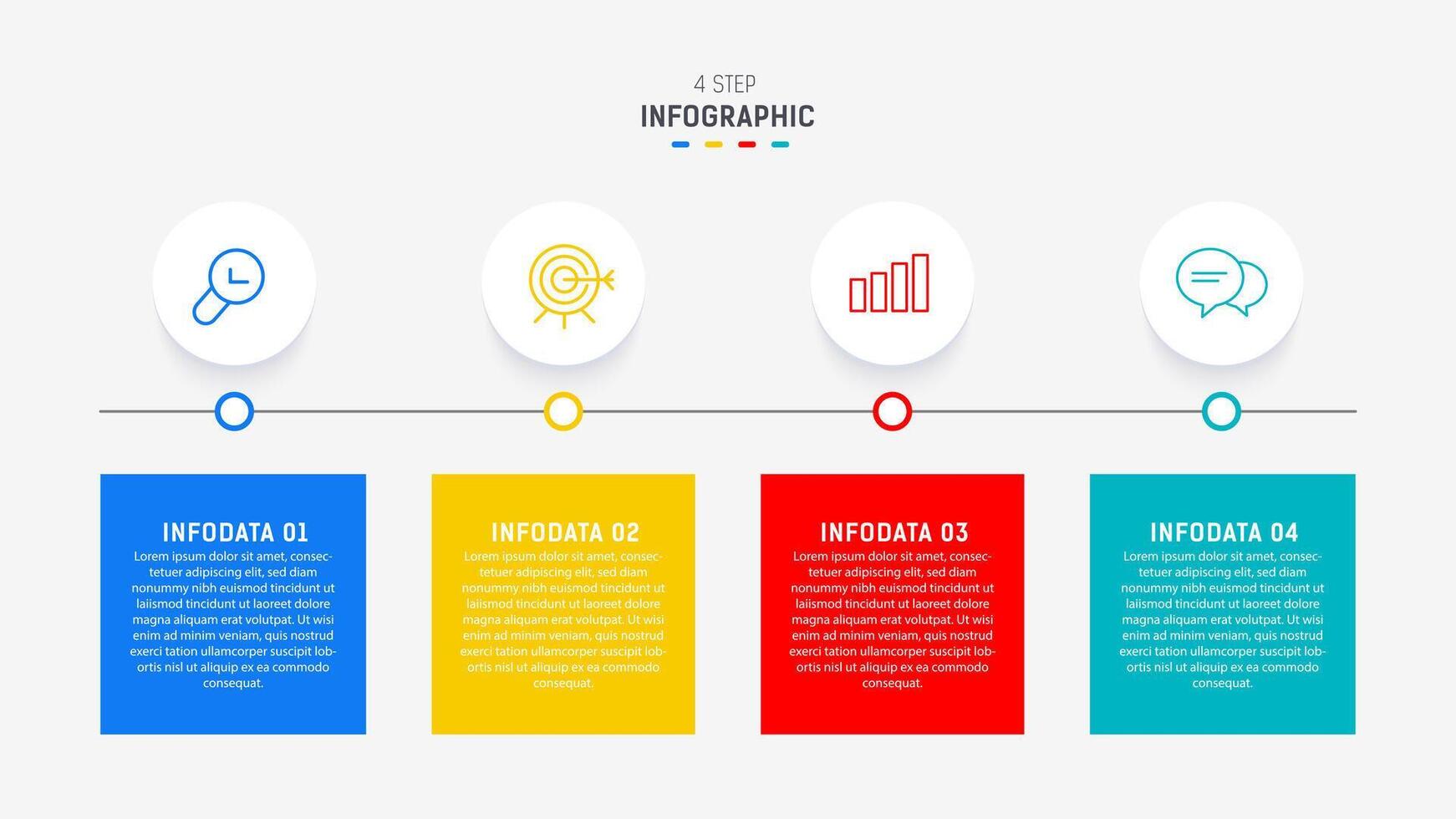 4 STEP
INFOGRAPHIC

INFODATA 01
Lorem ipsum dolor sit amet, consectetuer adipiscing elit, sed diam nonummy nibh euismod tincidunt ut laiismod tincidunt ut laoreet dolore magna aliquam erat volutpat. Ut wisi enim ad minim veniam, quis nostrud exerci tation ullamcorper suscipit lobortis nisl ut aliquip ex ea commodo consequat.

INFODATA 02
Lorem ipsum dolor sit amet, consectetuer adipiscing elit, sed diam nonummy nibh euismod tincidunt ut laiismod tincidunt ut laoreet dolore magna aliquam erat volutpat. Ut wisi enim ad minim veniam, quis nostrud exerci tation ullamcorper suscipit lobortis nisl ut aliquip ex ea commodo consequat.

INFODATA 03
Lorem ipsum dolor sit amet, consectetuer adipiscing elit, sed diam nonummy nibh euismod tincidunt ut laiismod tincidunt ut laoreet dolore magna aliquam erat volutpat. Ut wisi enim ad minim veniam, quis nostrud exerci tation ullamcorper suscipit lobortis nisl ut aliquip ex ea commodo consequat.

INFODATA 04
Lorem ipsum dolor sit amet, consectetuer adipiscing elit, sed diam nonummy nibh euismod tincidunt ut laiismod tincidunt ut laoreet dolore magna aliquam erat volutpat. Ut wisi enim ad minim veniam, quis nostrud exerci tation ullamcorper suscipit lobortis nisl ut aliquip ex ea commodo consequat.